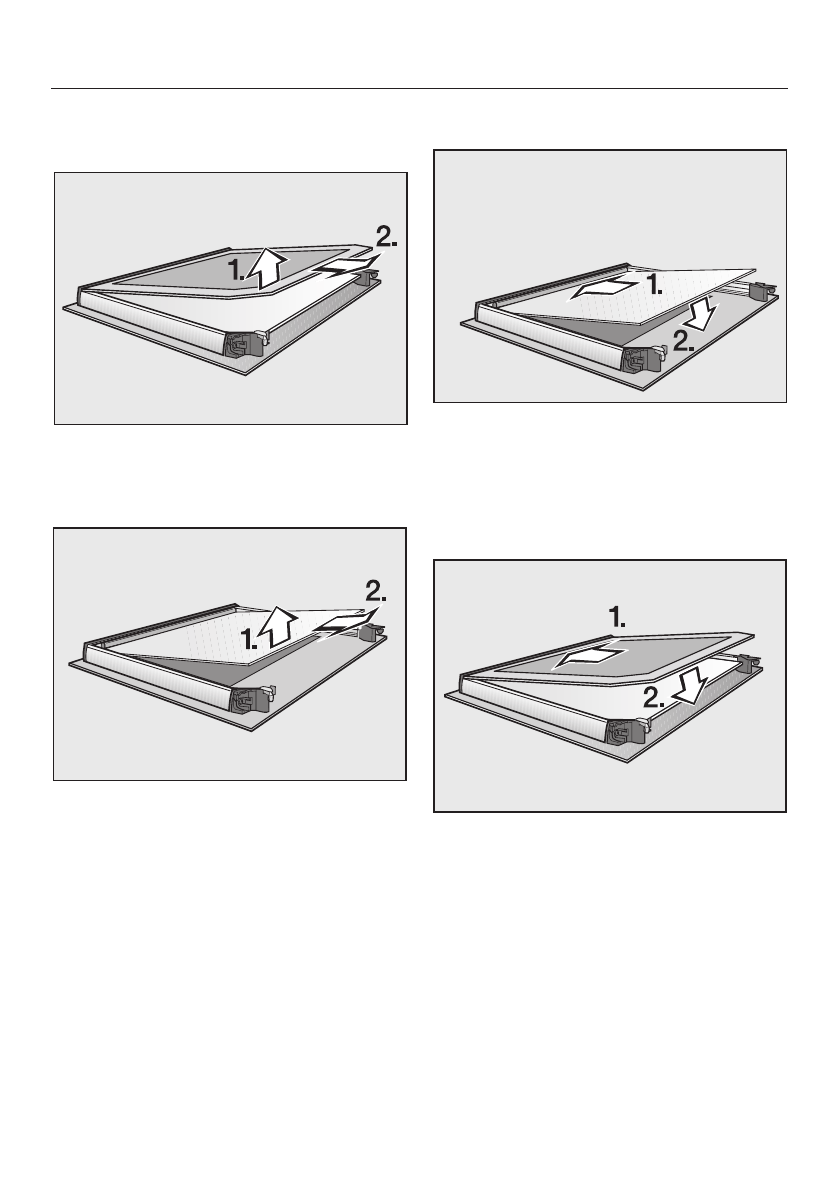 1.
2.

1.
2.

1.
2.

1.
2.