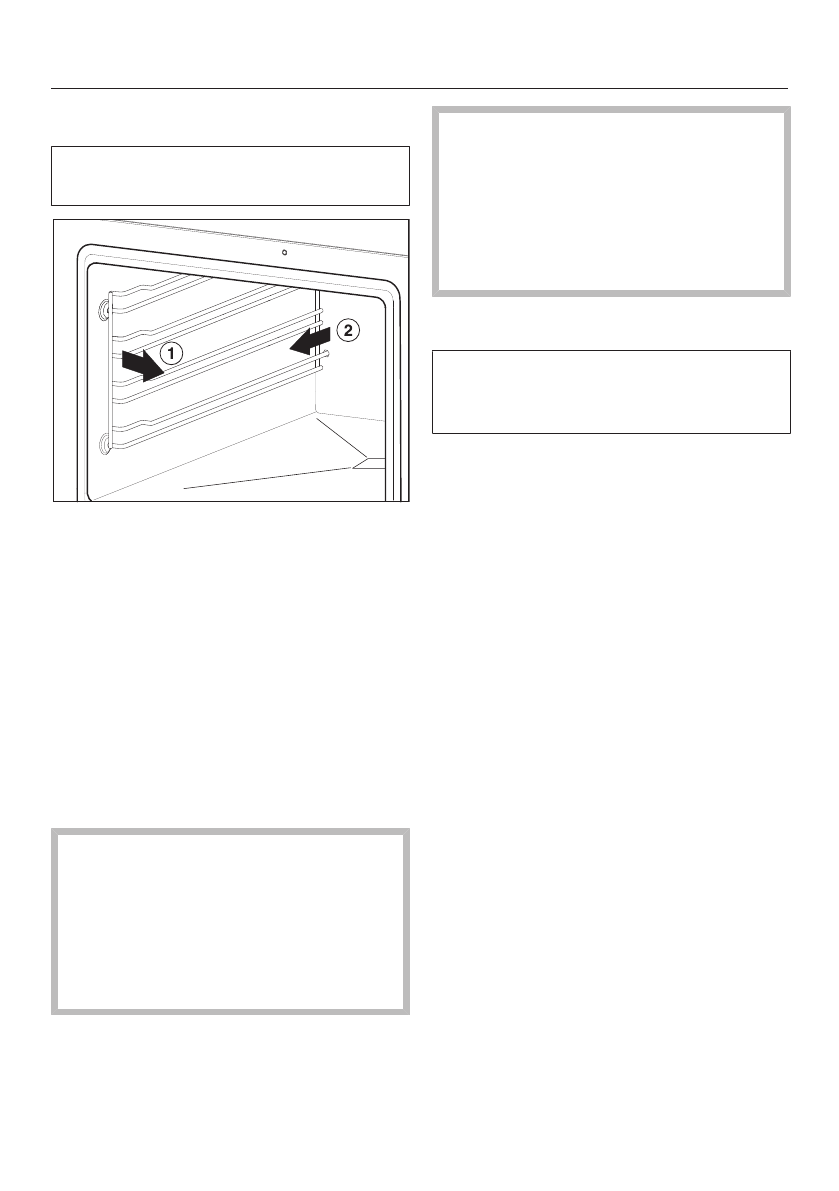 1

2