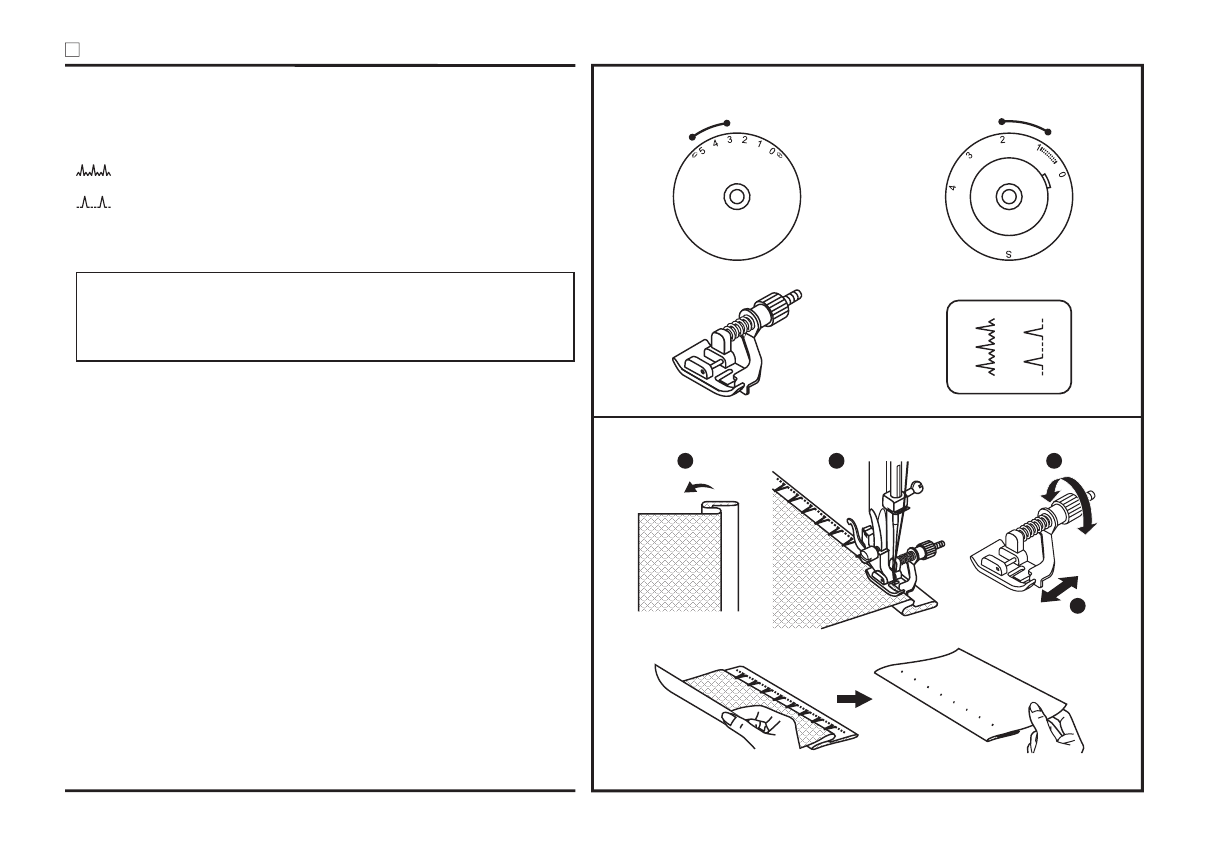 5 4 3 2 1 0

4 3 2 1 0

S