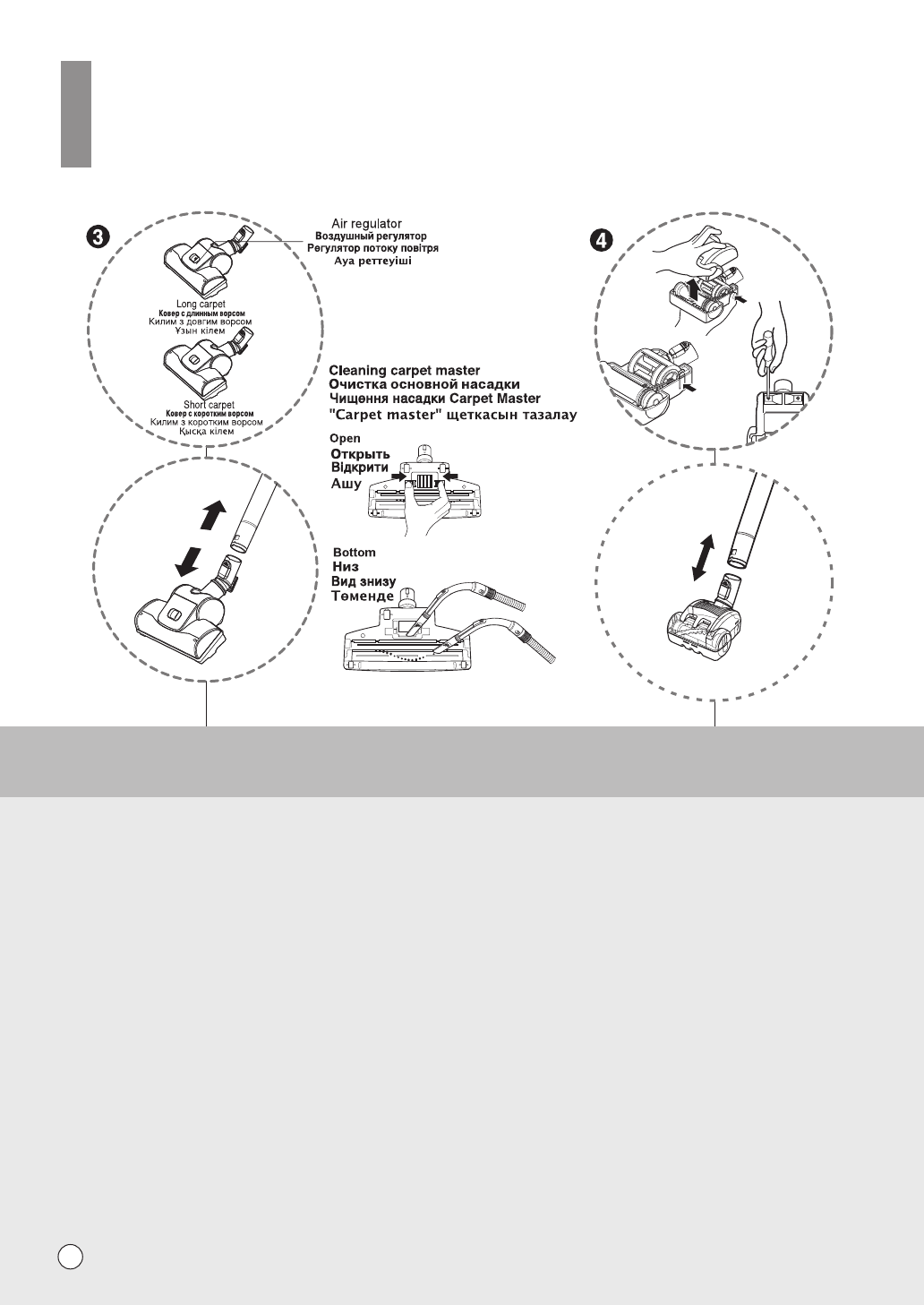 3

Air regulator
Воздушный регулятор
Регулятор потоку повітря
Ауа реттеуіші

Long carpet
Ковер с длинным ворсом
Килим з довгим ворсом
Ұзын кілем

Short carpet
Ковер с коротким ворсом
Килим з коротким ворсом
Қысқа кілем

Cleaning carpet master
Очистка основной насадки
Чищення насадки Carpet Master
"Carpet master" щеткасын тазалау

Open
Открыть
Відкрити
Ашу

Bottom
Низ
Вид знизу
Төменде

4