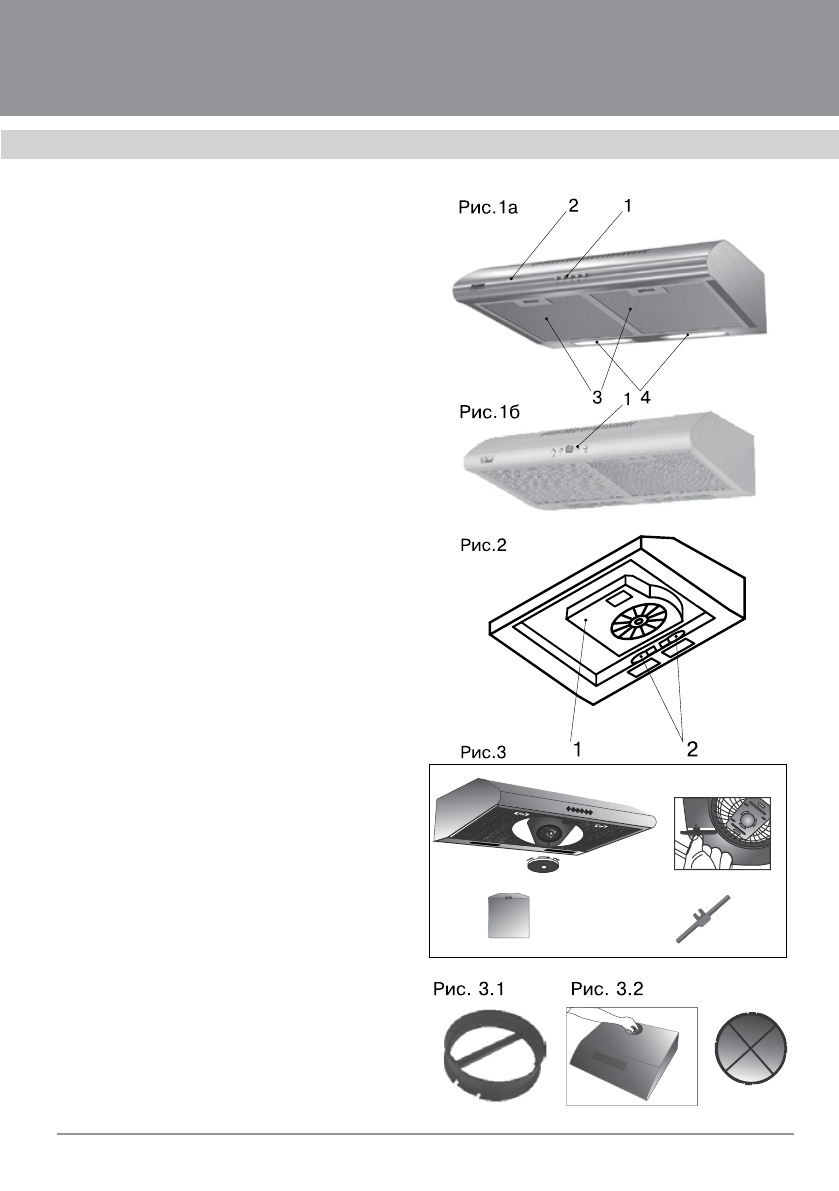 Рис.1а
2
1
3
4
Рис.1б
1
Рис.2
1
2
Рис.3
Рис. 3.1
Рис. 3.2