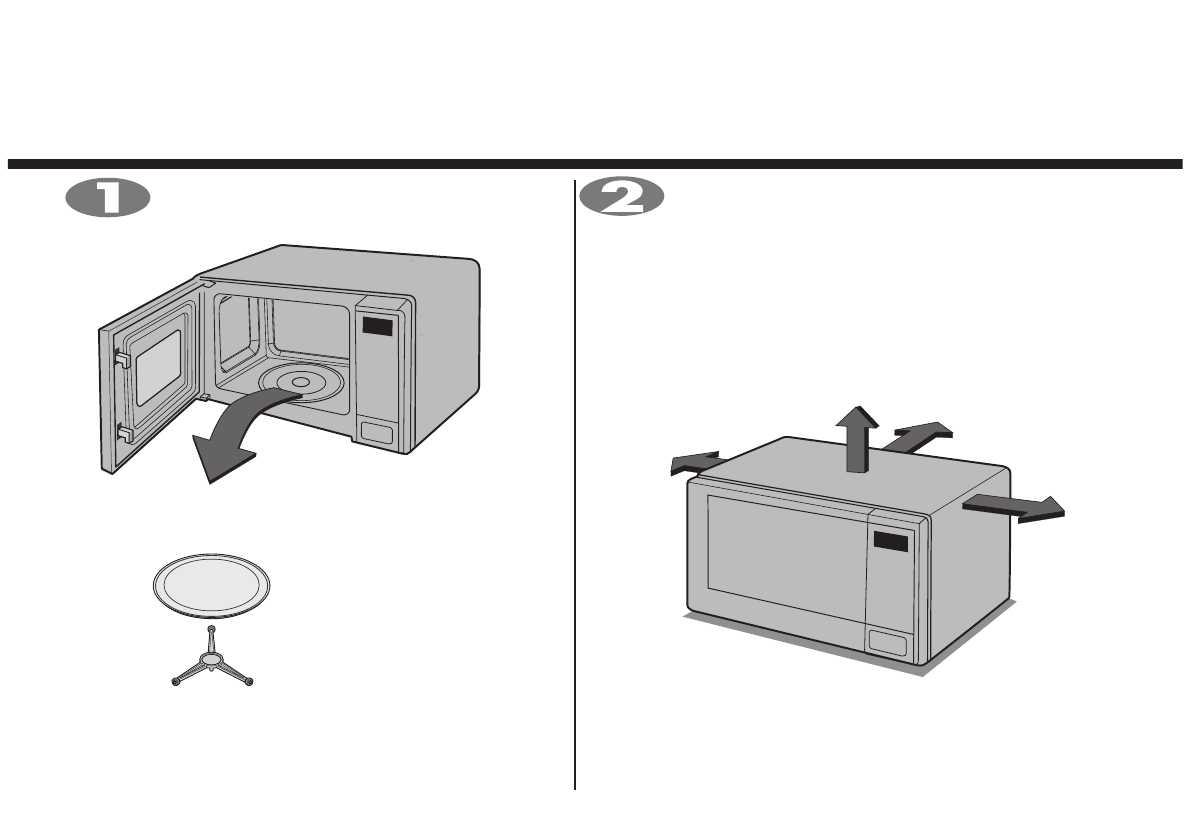 1

2