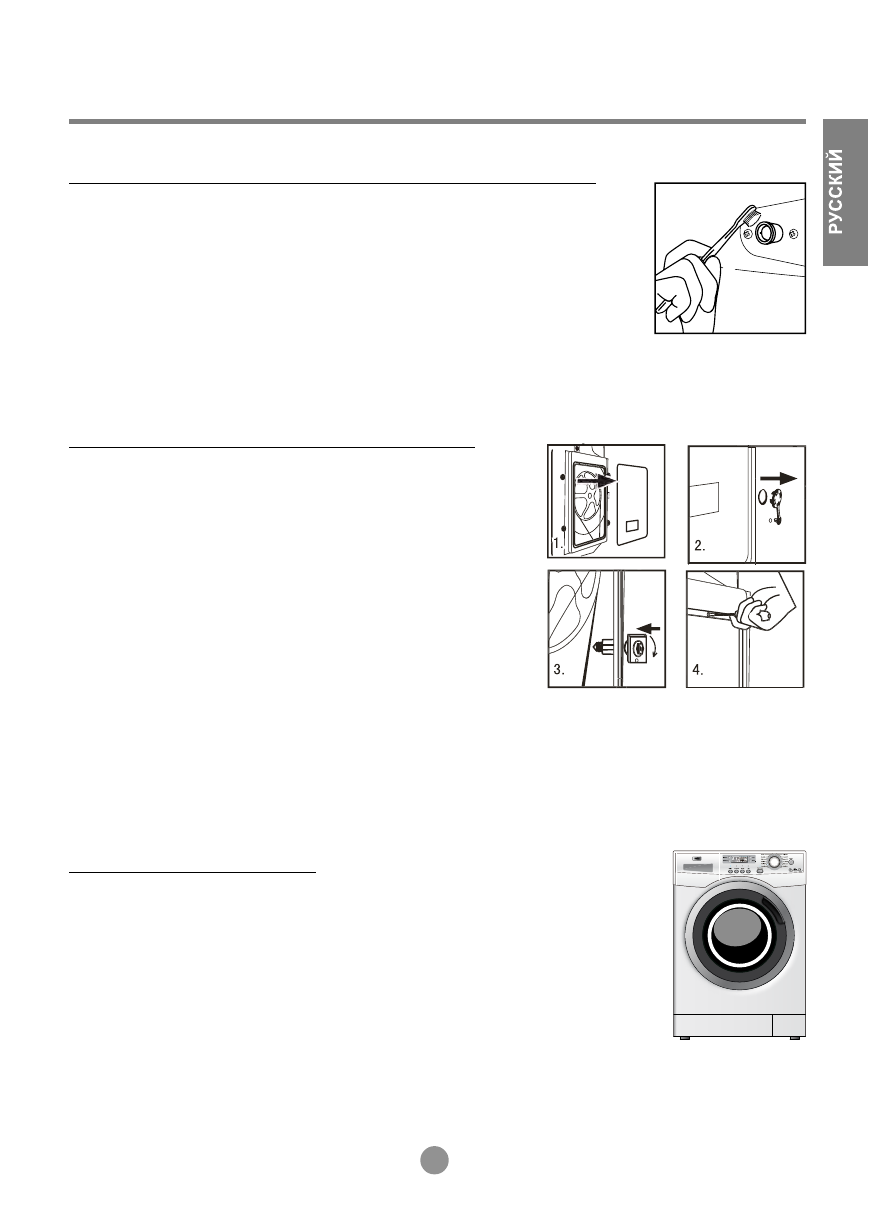 РУССКИЙ

1.

2.

3.

4.