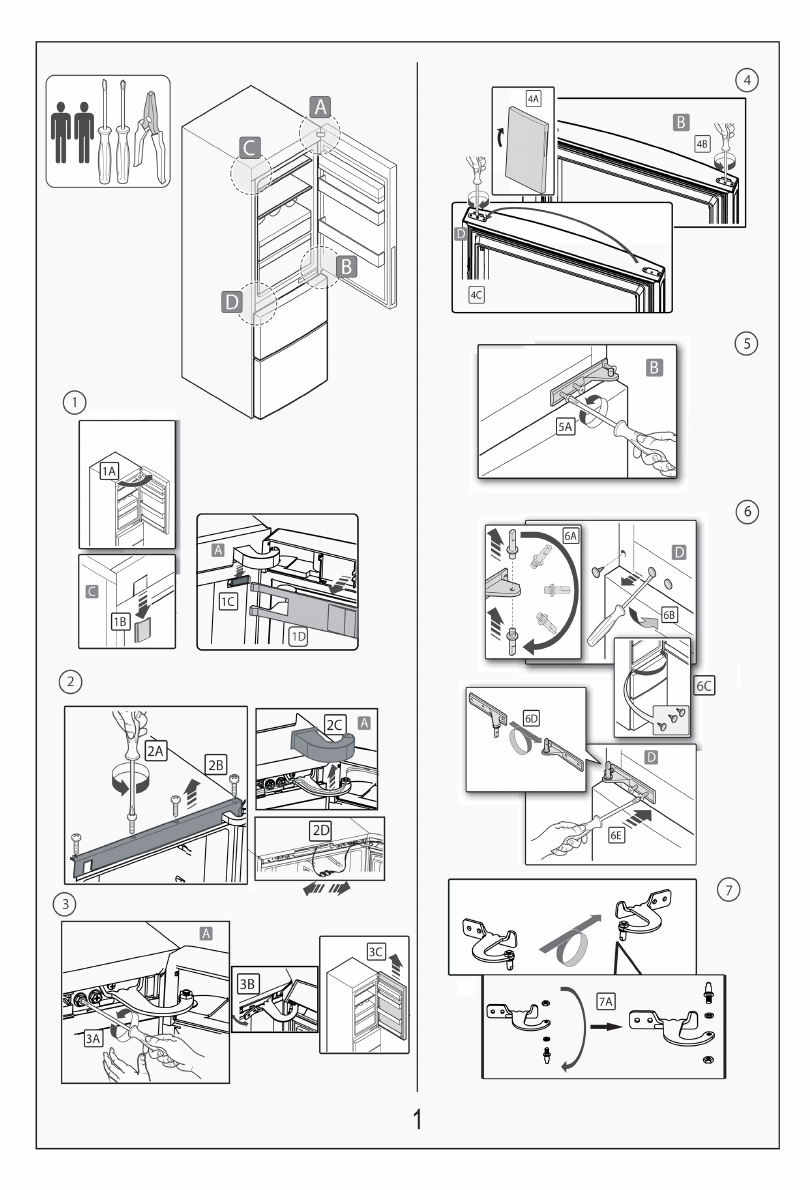 A
C
B
D

1
1A
C
1B
A
1C
1D

2
2A
2B
2C
A
2D

3
A
3A
3B
3C

4
4A
B
4B
D
4C

5
B
5A

6
6A
D
6B
6C
6D
D
6E

7
7A

1