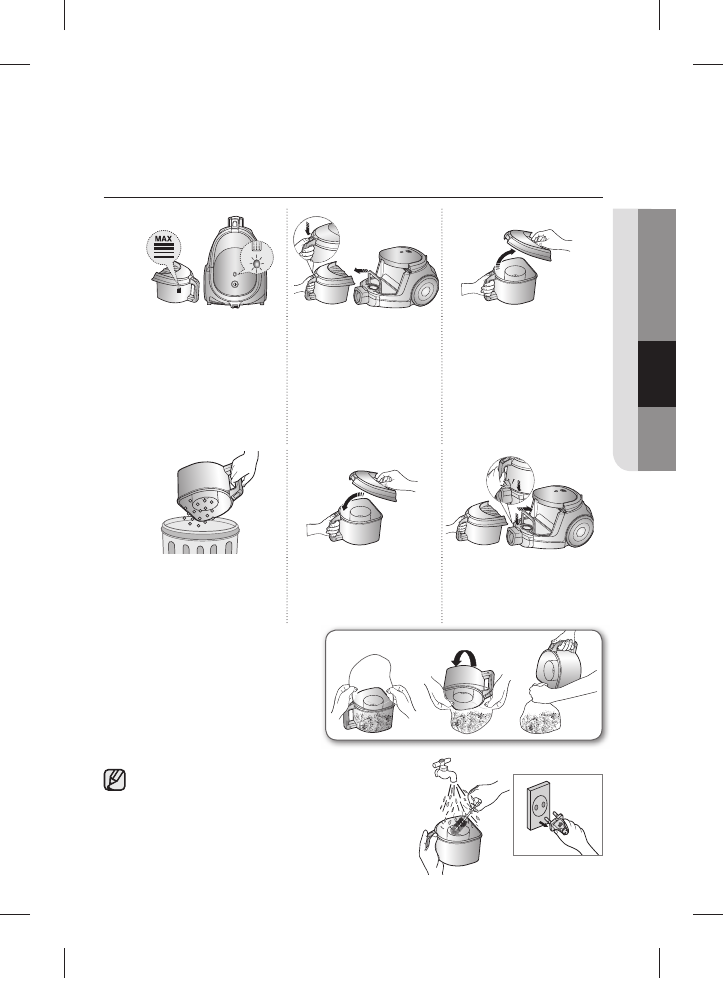 MAX