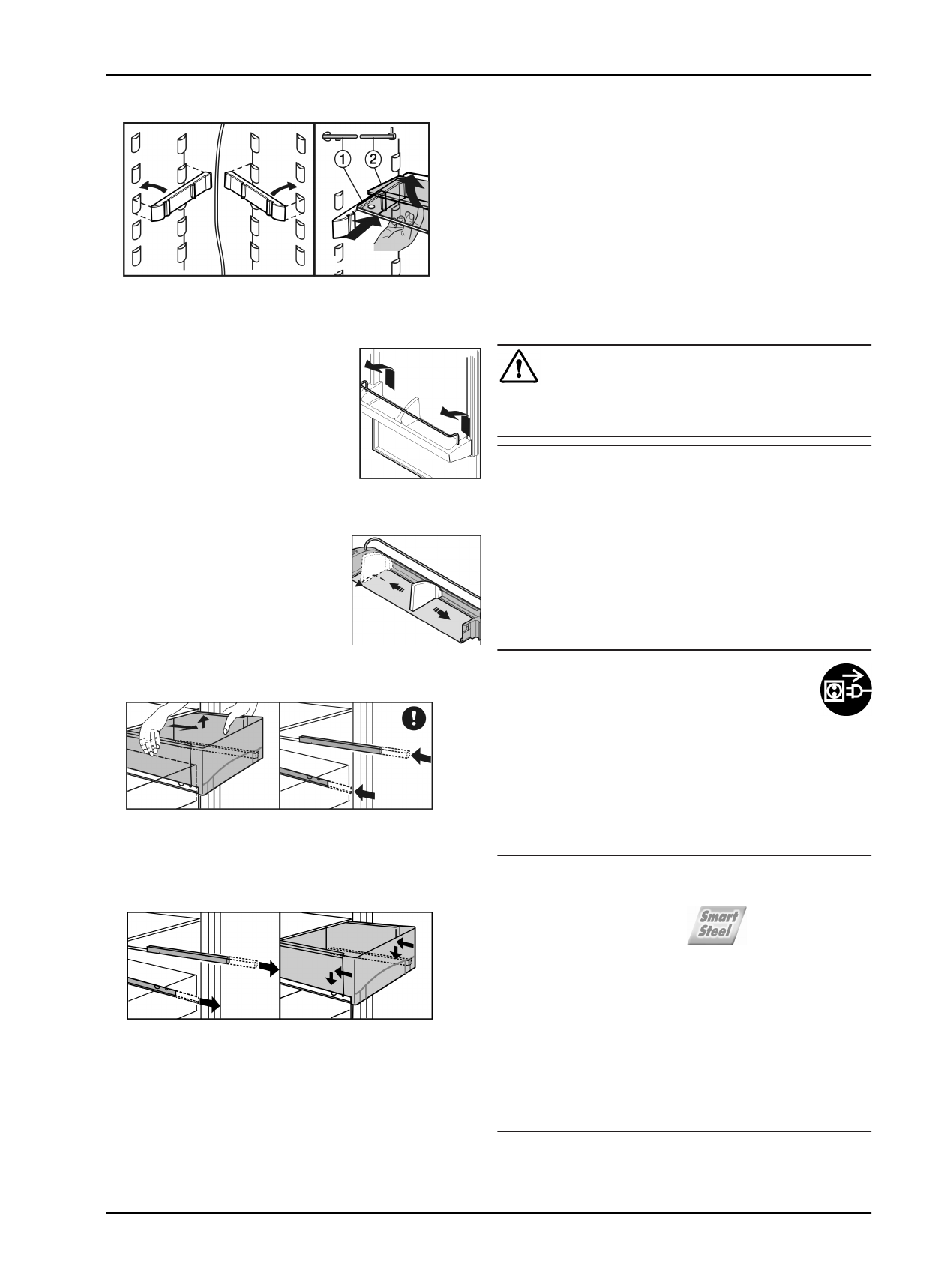 1
2
Smart
Steel