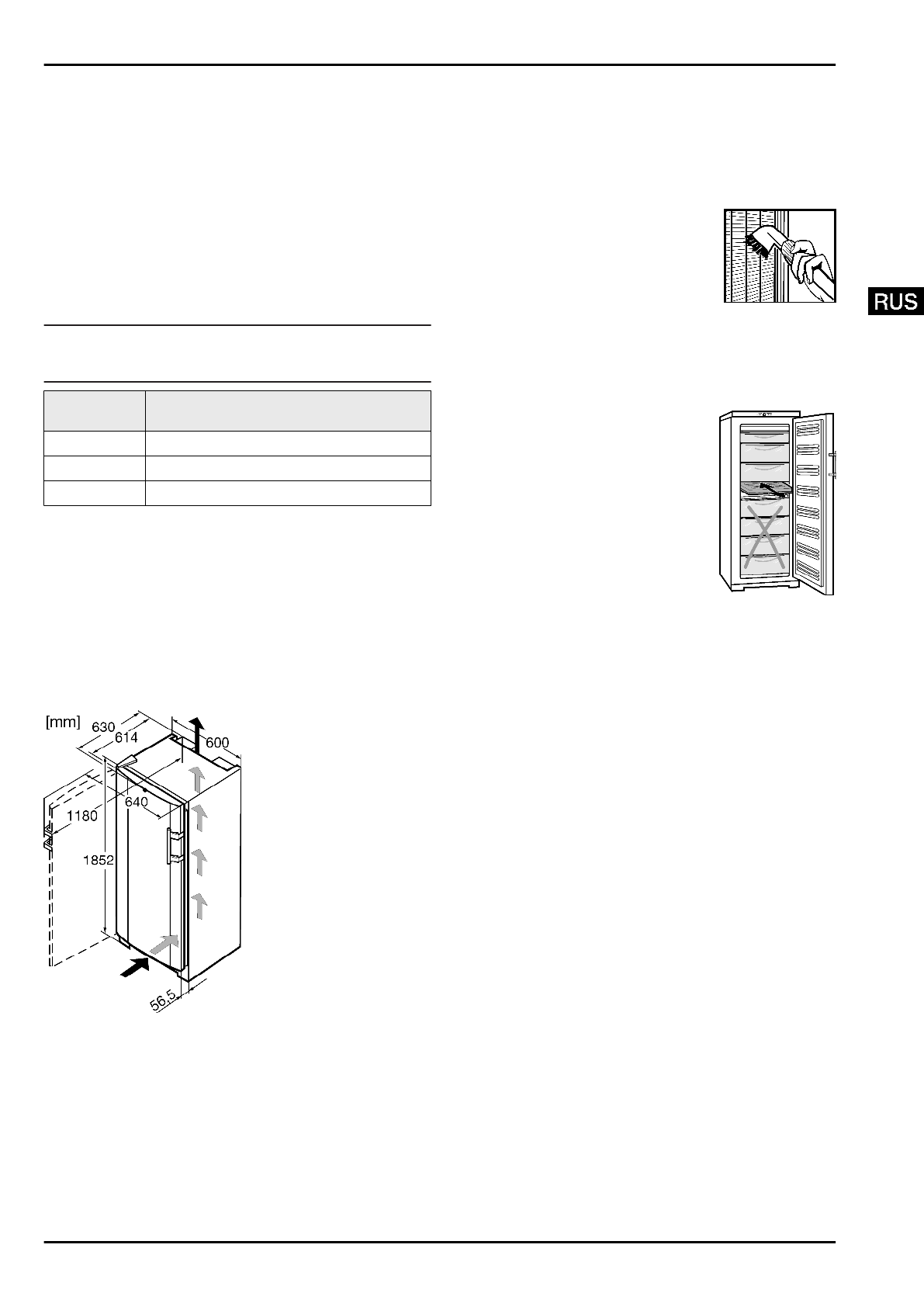 RUS

[mm]
630
614
600
640
1180
1852
56,5