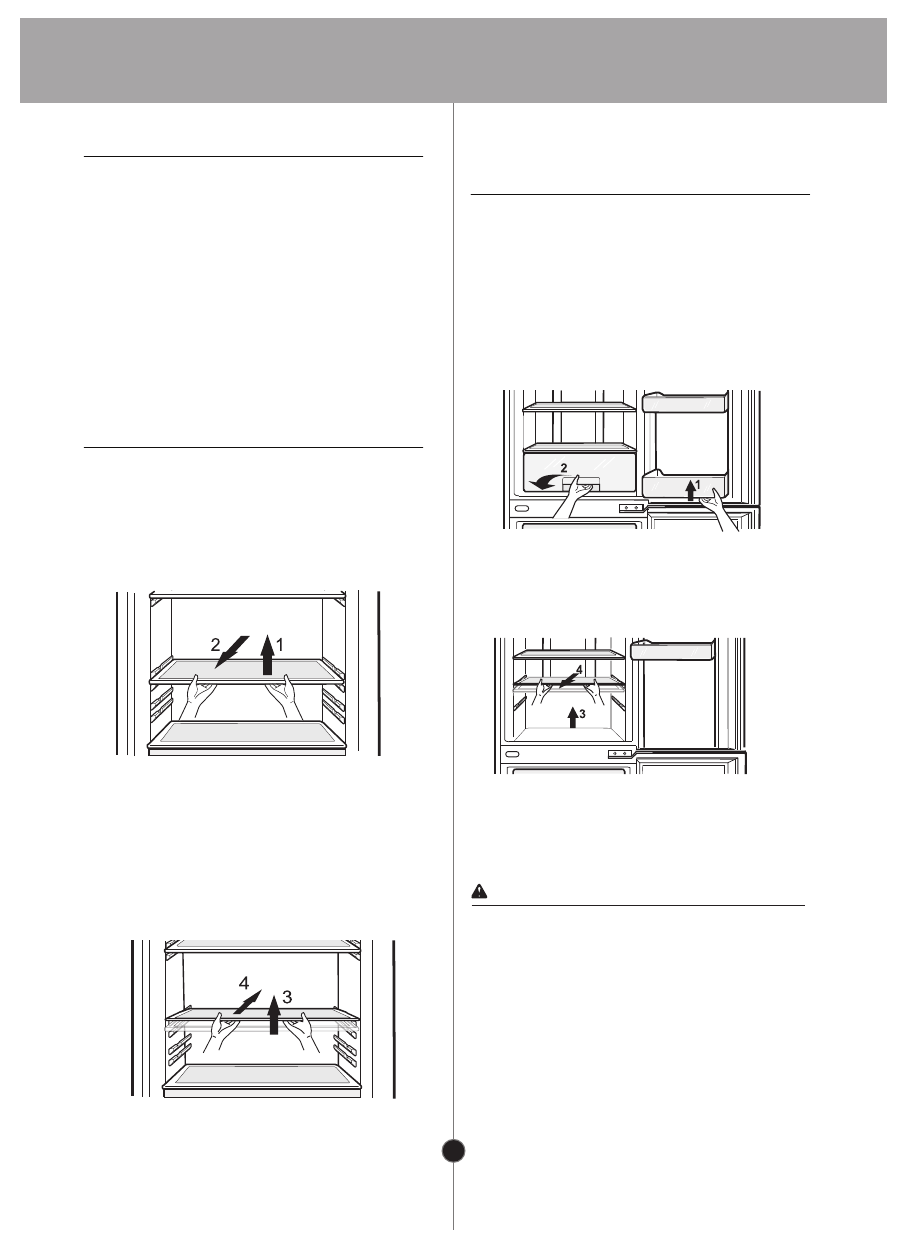 2 1

4 3

2

1

4

3