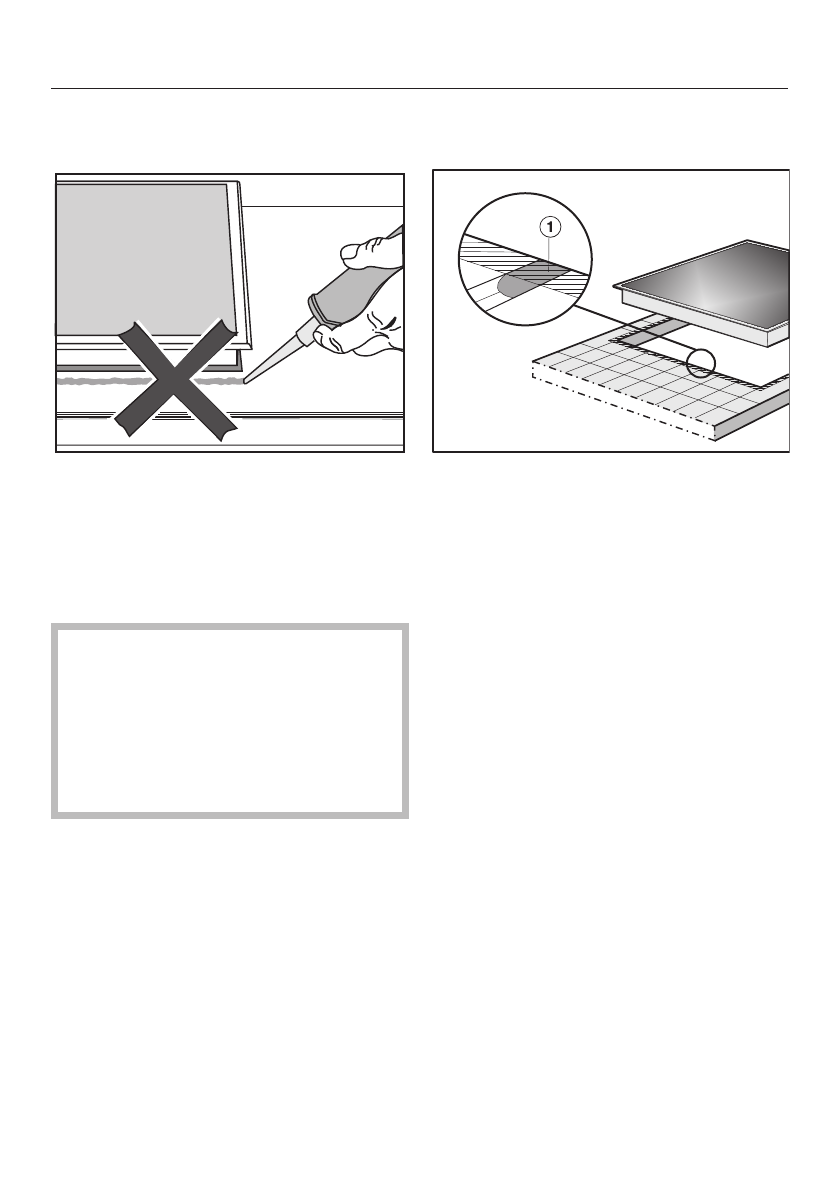 1