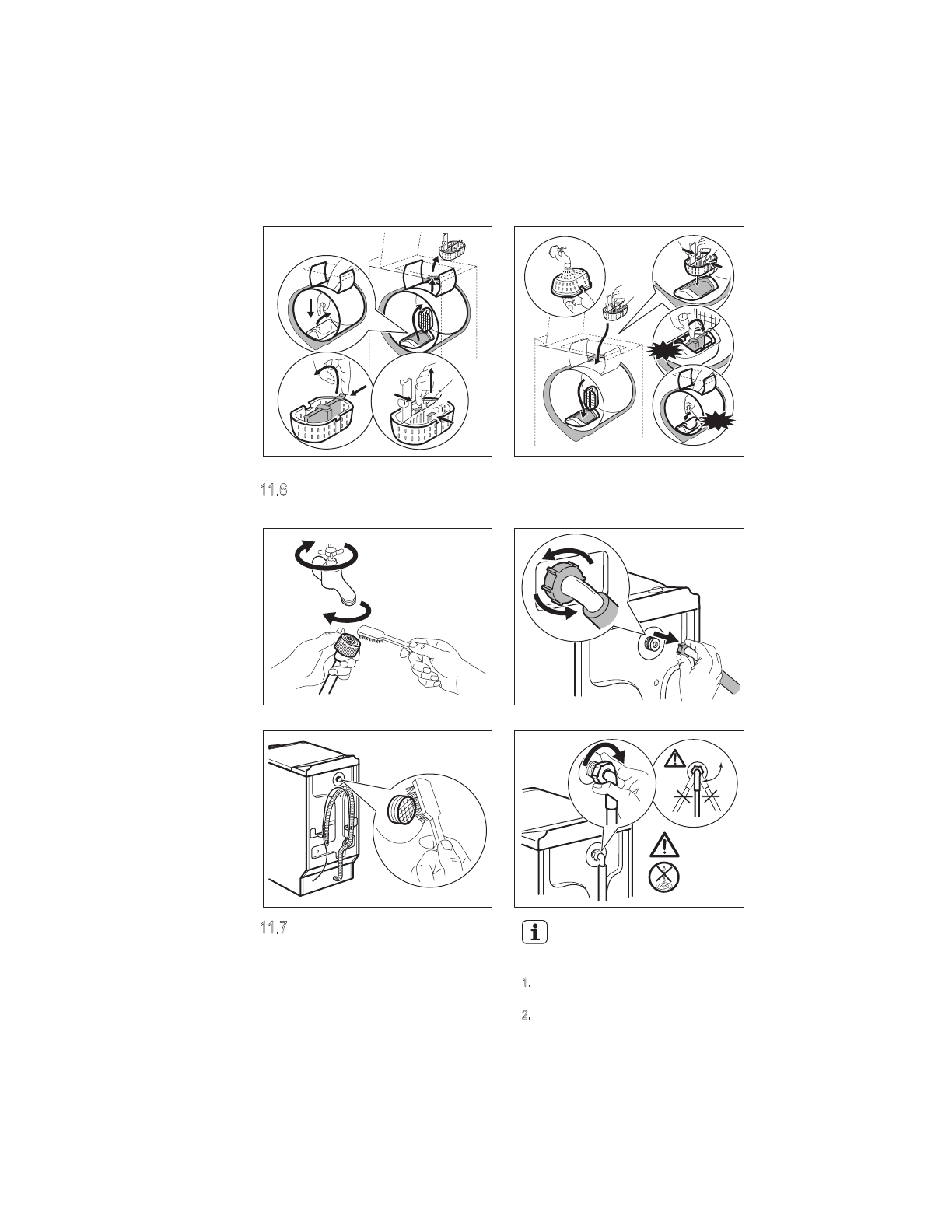 11.6

11.7

1.

2.