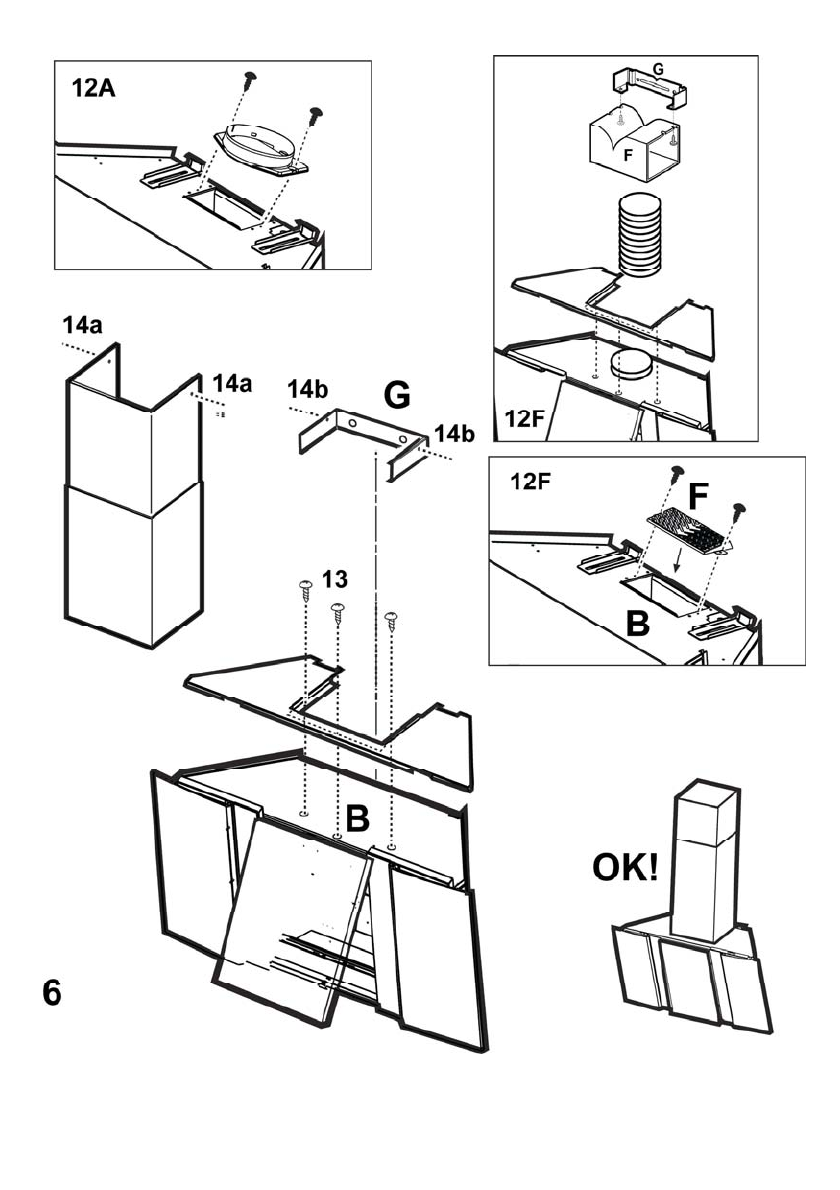 12A

G

F

12F

14a

14a

14b

G

14b

12F

F

B

13

B

OK!

6