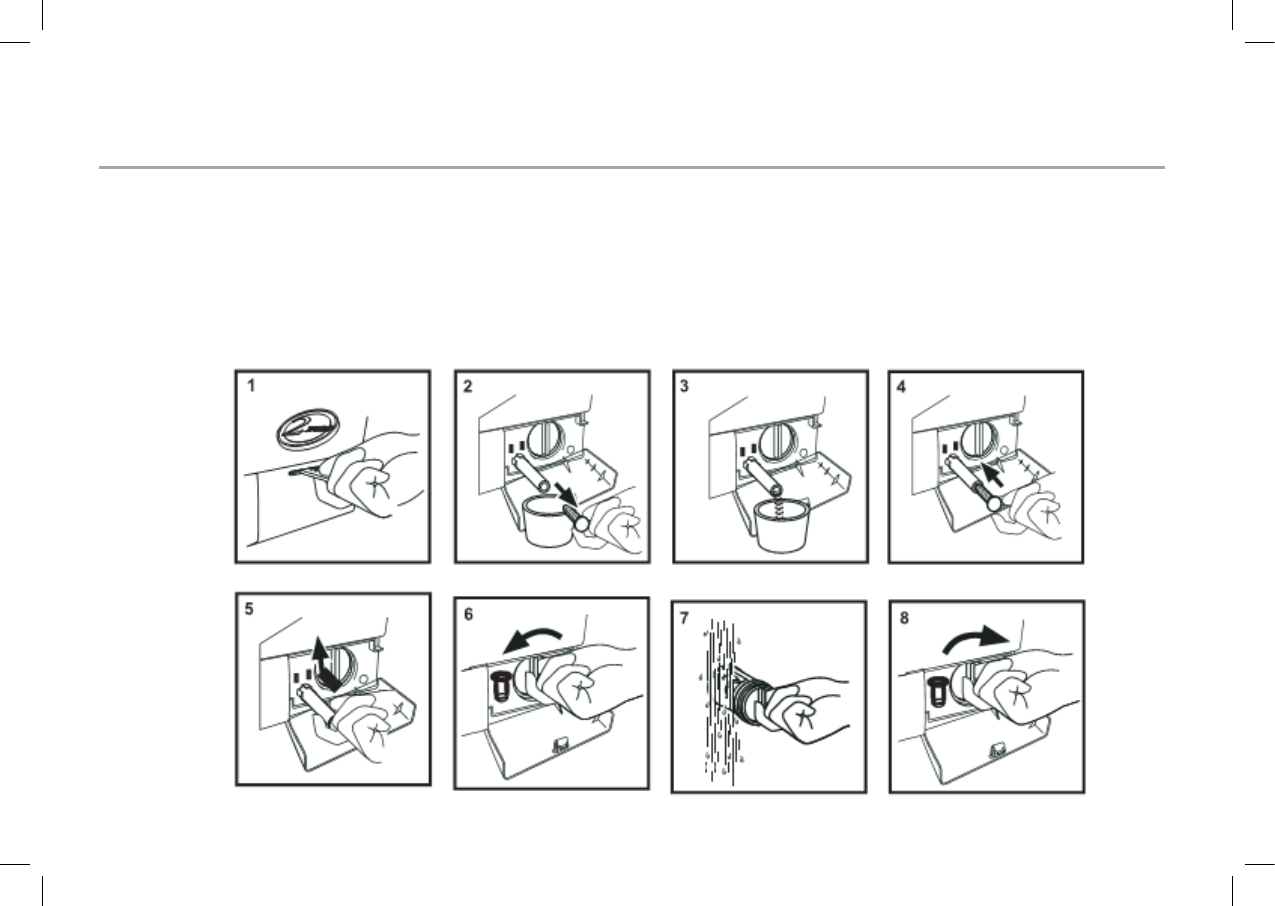 1

2

3

4

5

6

7

8