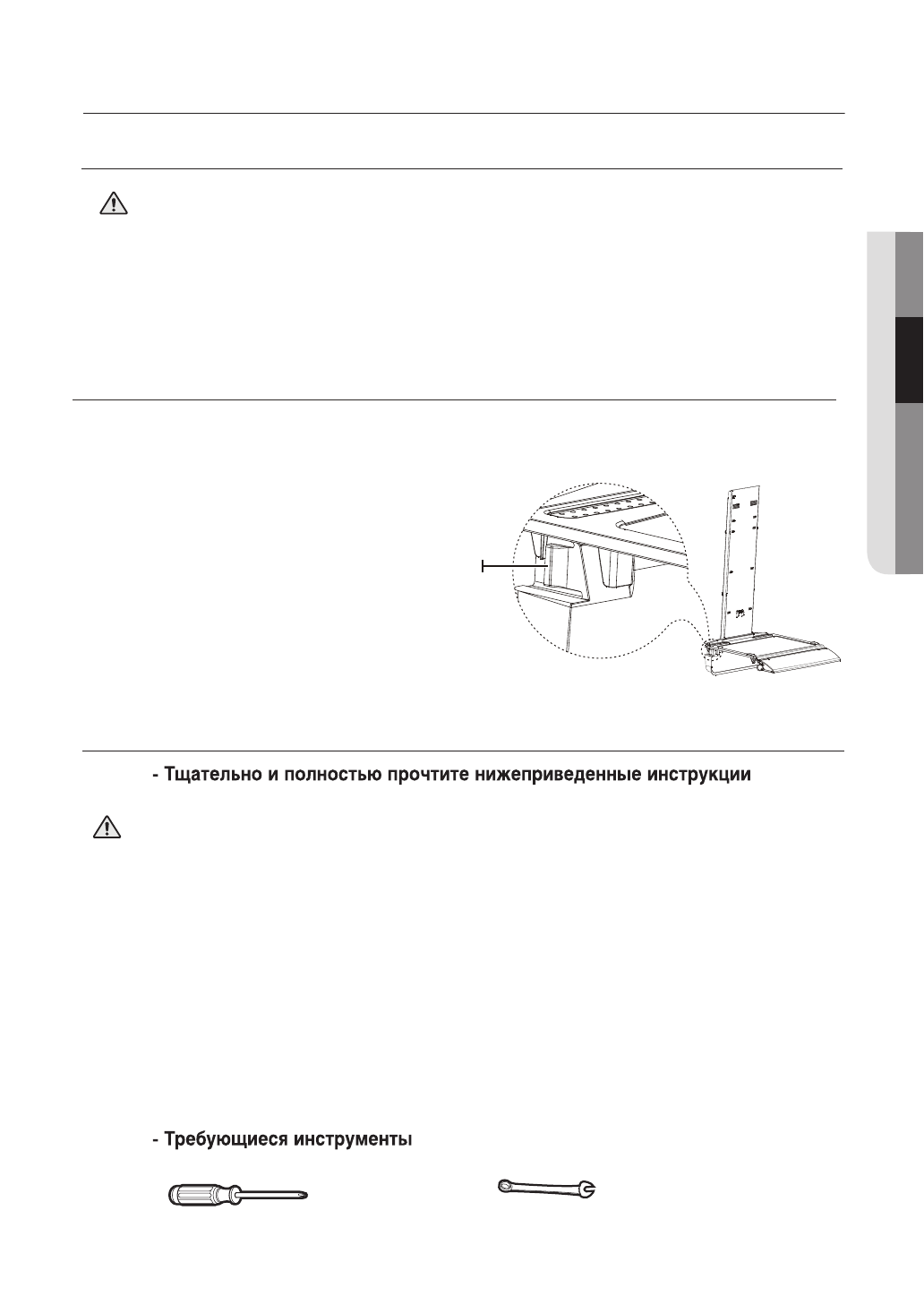 - Тщательно и полностью прочтите нижеприведенные инструкции

- Требующиеся инструменты