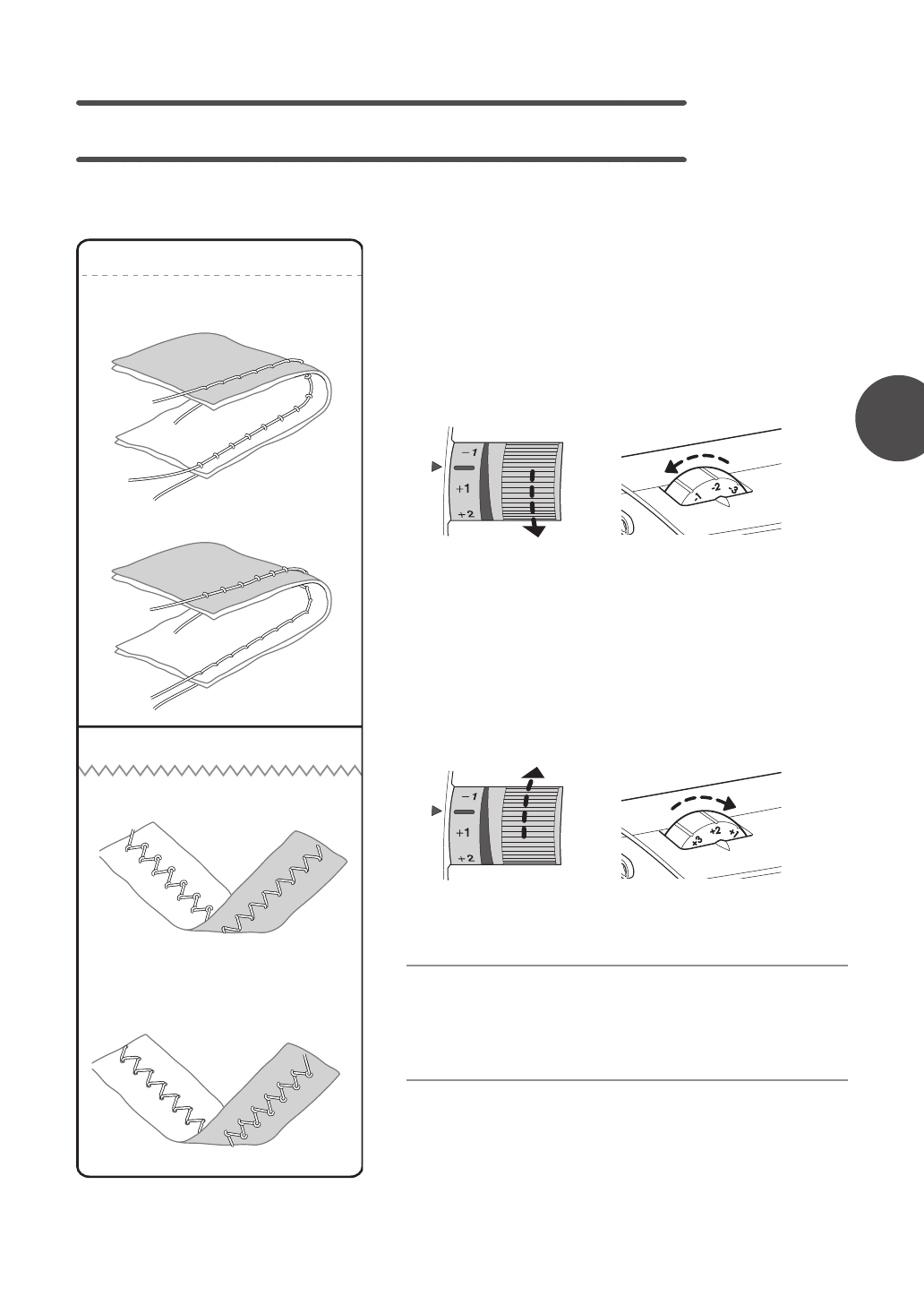 −1
+1
+2

-1 -2 -3

−1
+1
+2

+3 +2 +1