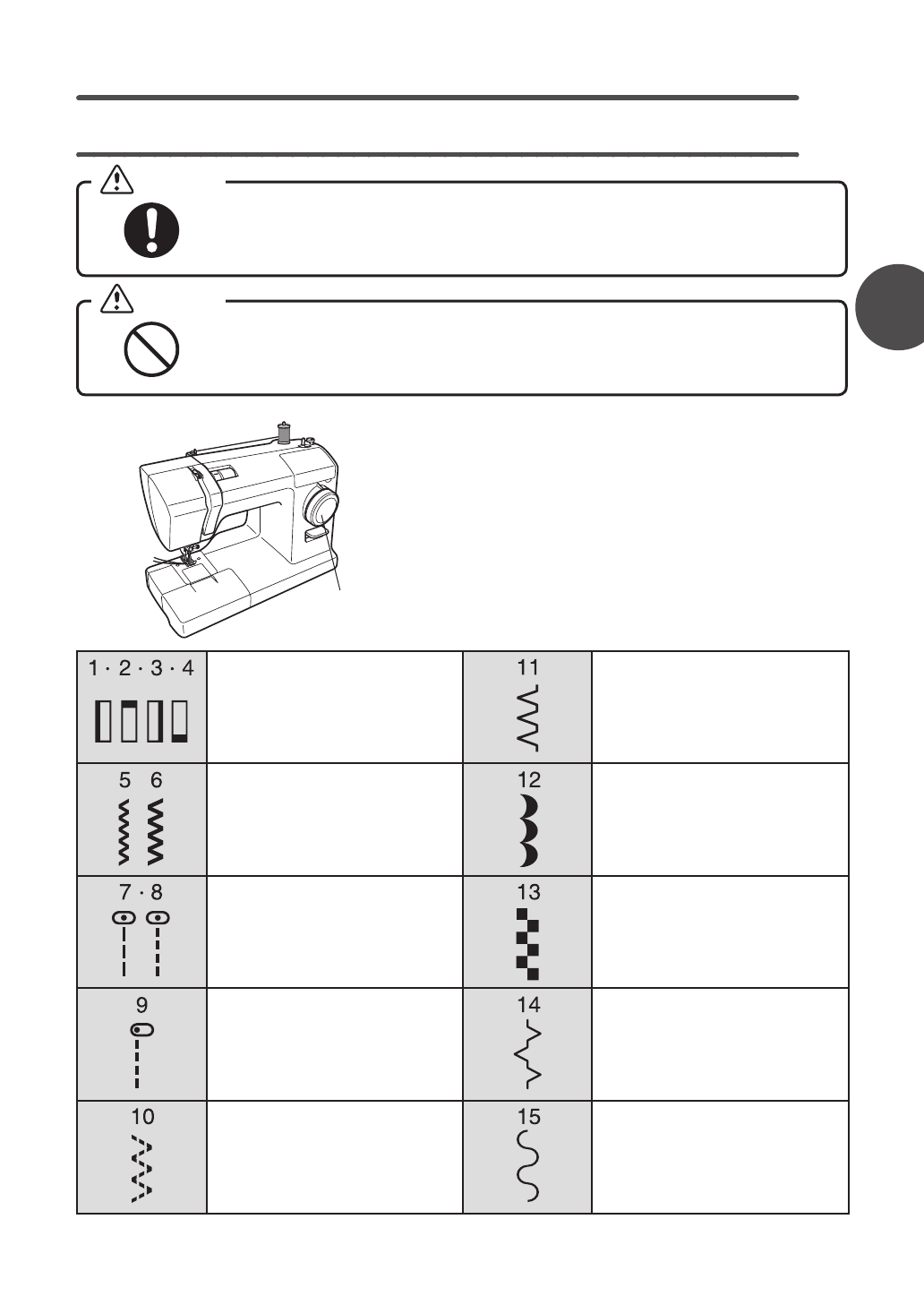 | 1 · 2 · 3 · 4 |  | 11 |  |
|---|---|---|---|
| 5 6 |  | 12 |  |
| 7 · 8 |  | 13 |  |
| 9 |  | 14 |  |
| 10 |  | 15 |  |