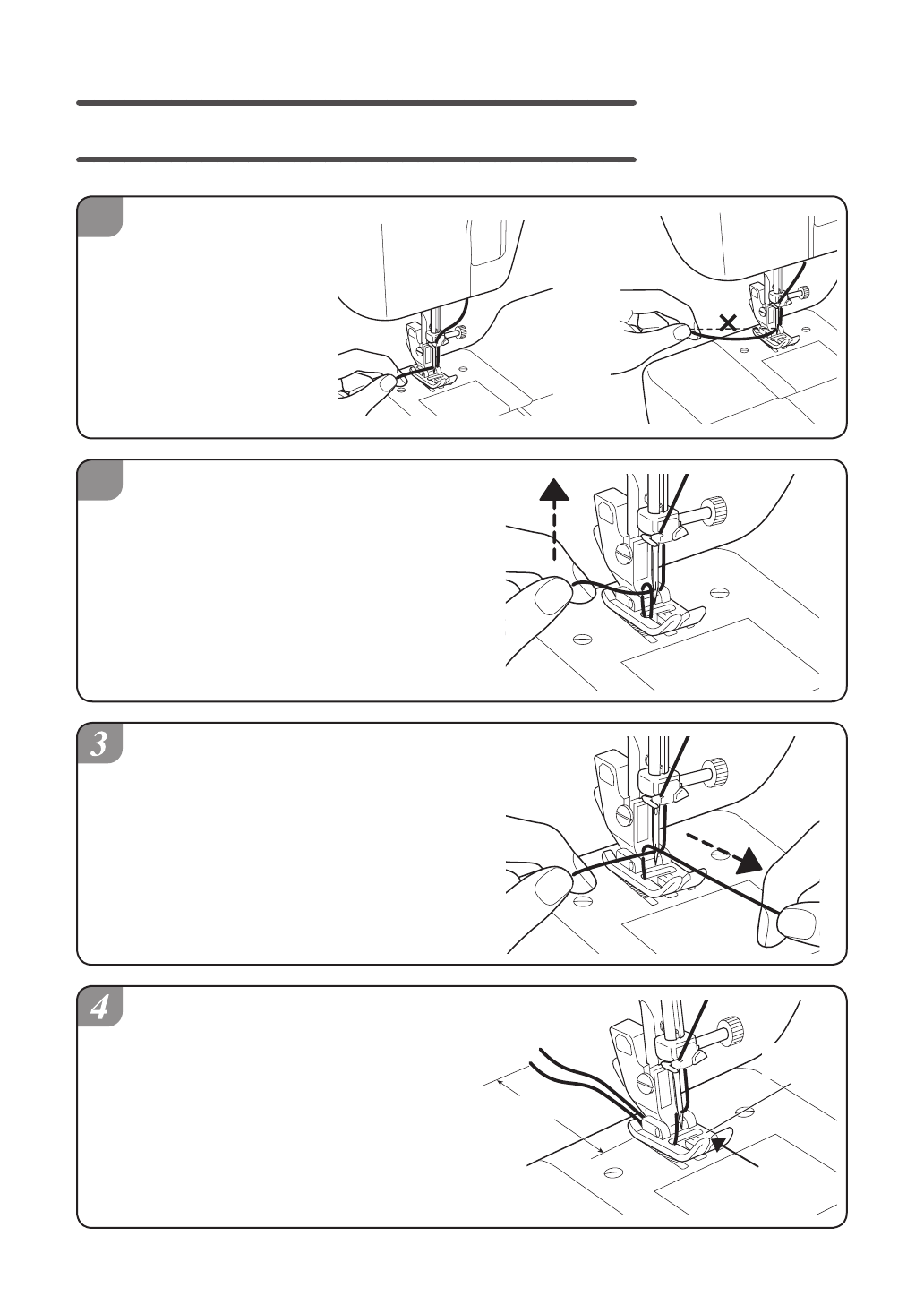 3

4