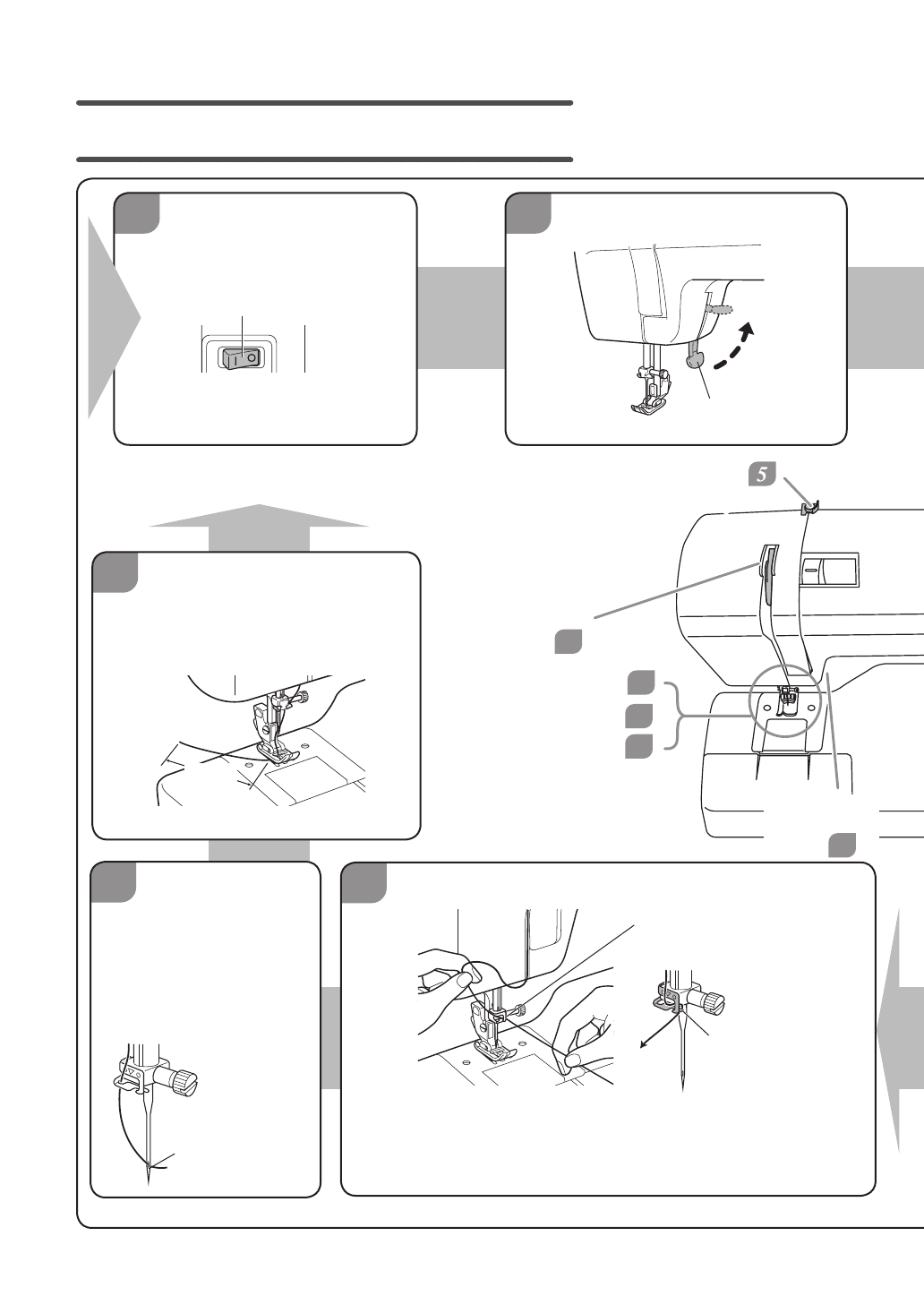 5