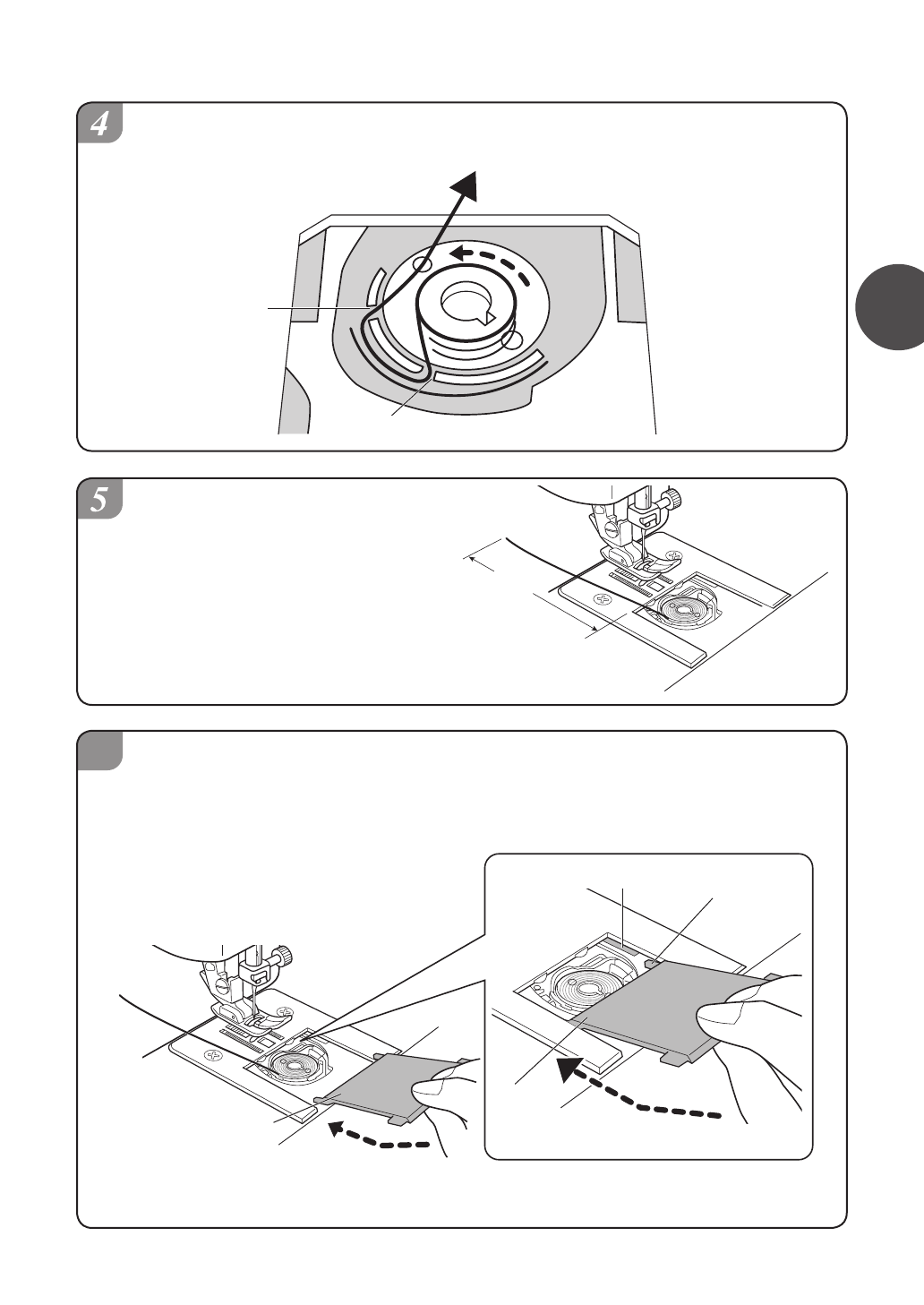 4

5