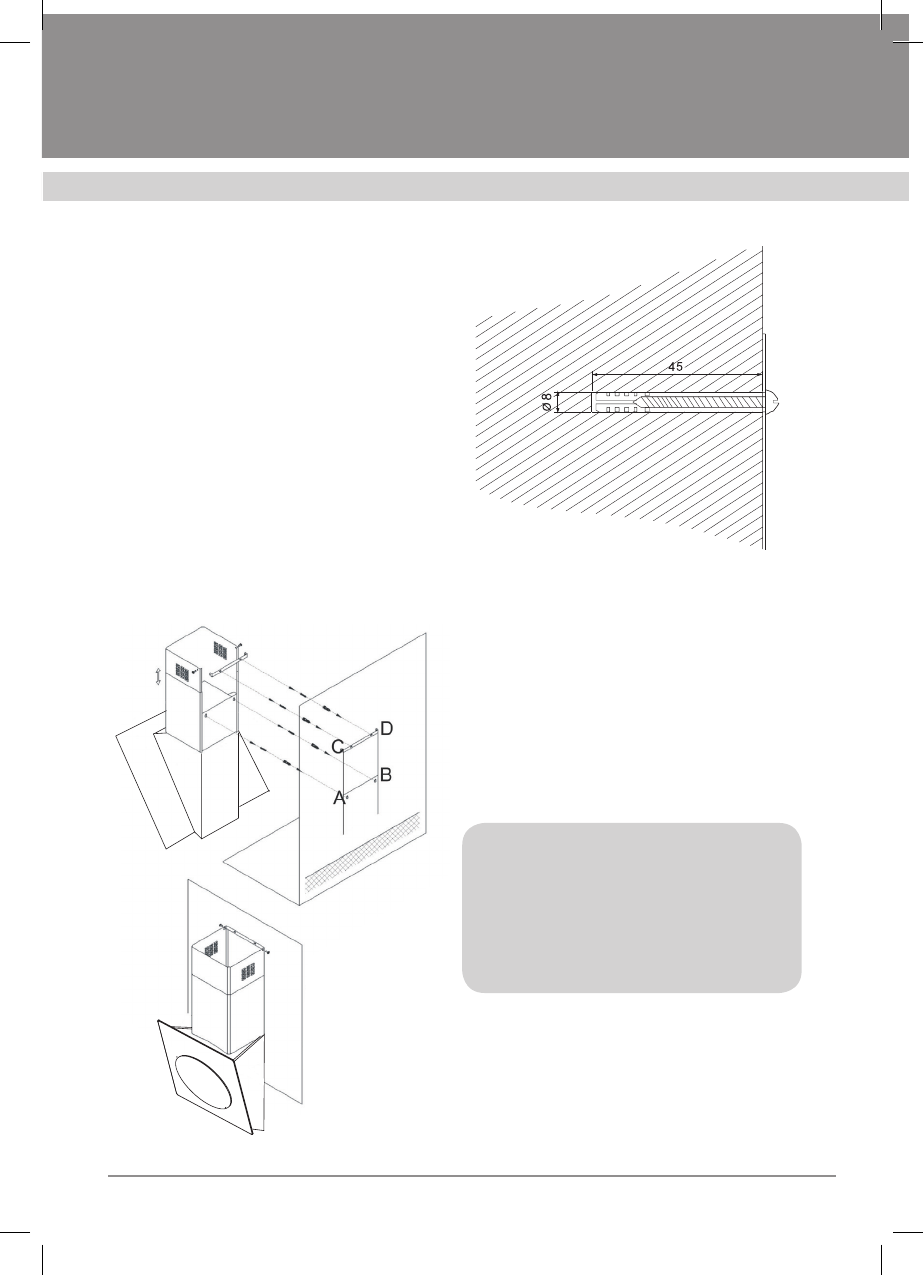 45

Ø 8

D
C
B
A