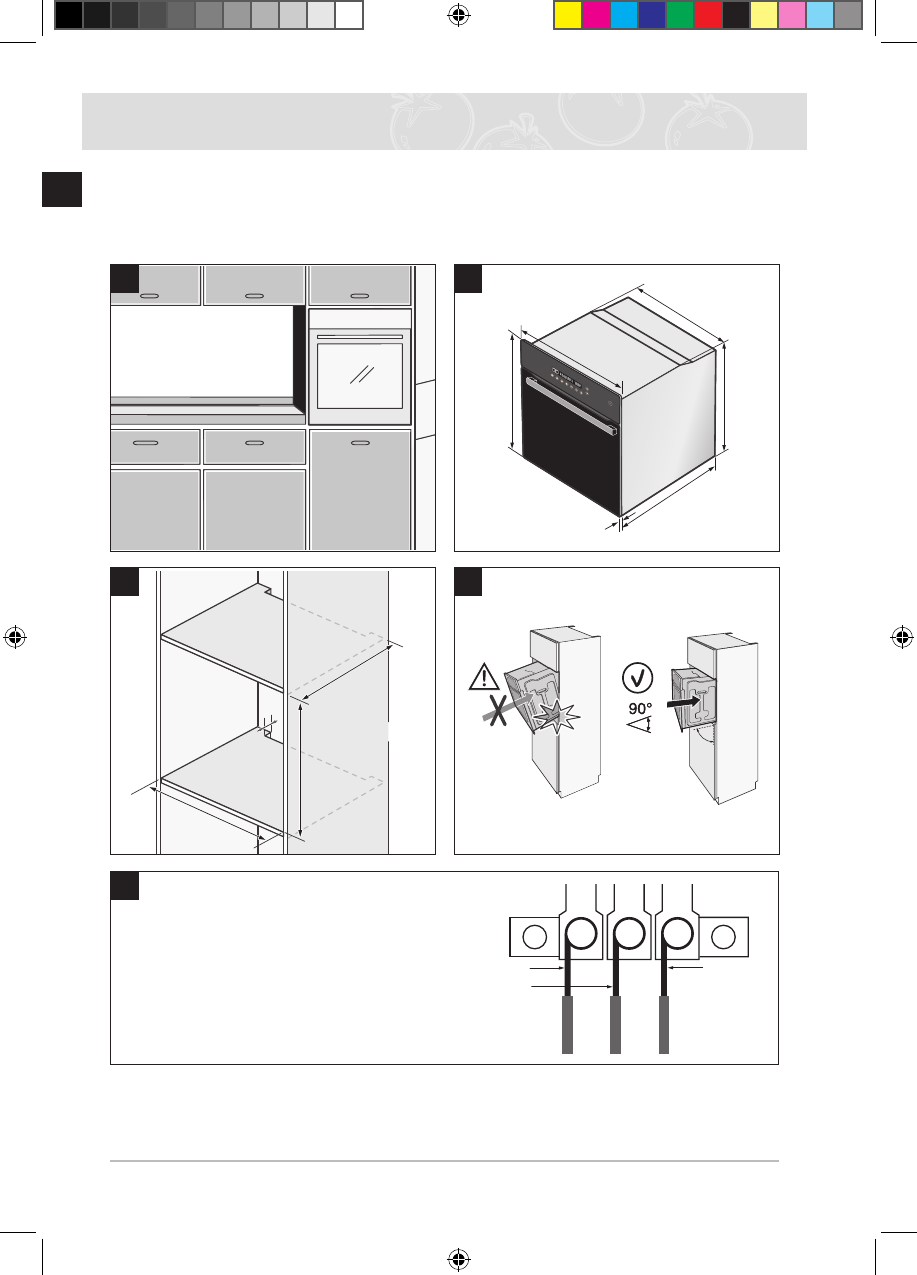 90°