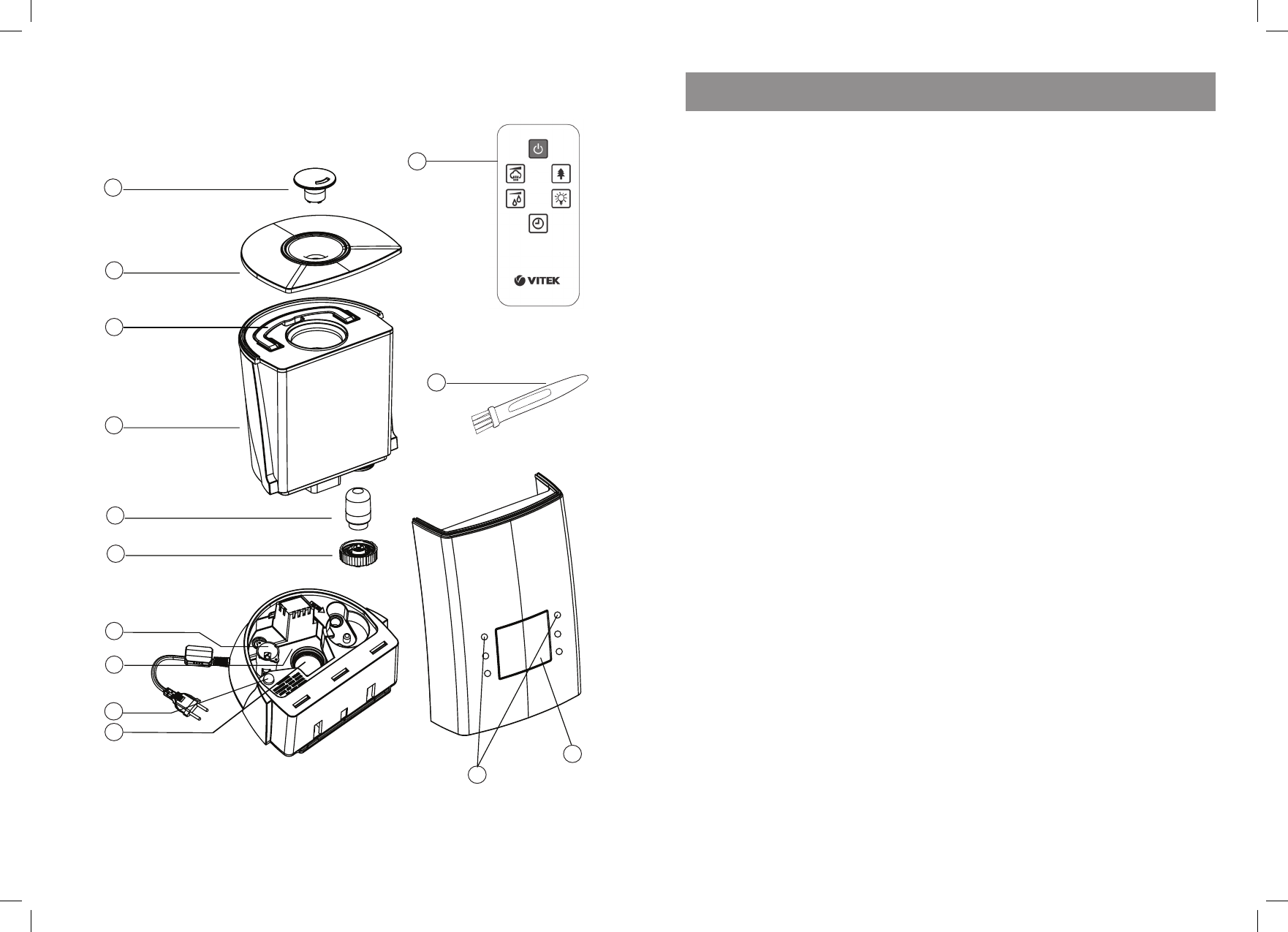 VITEK