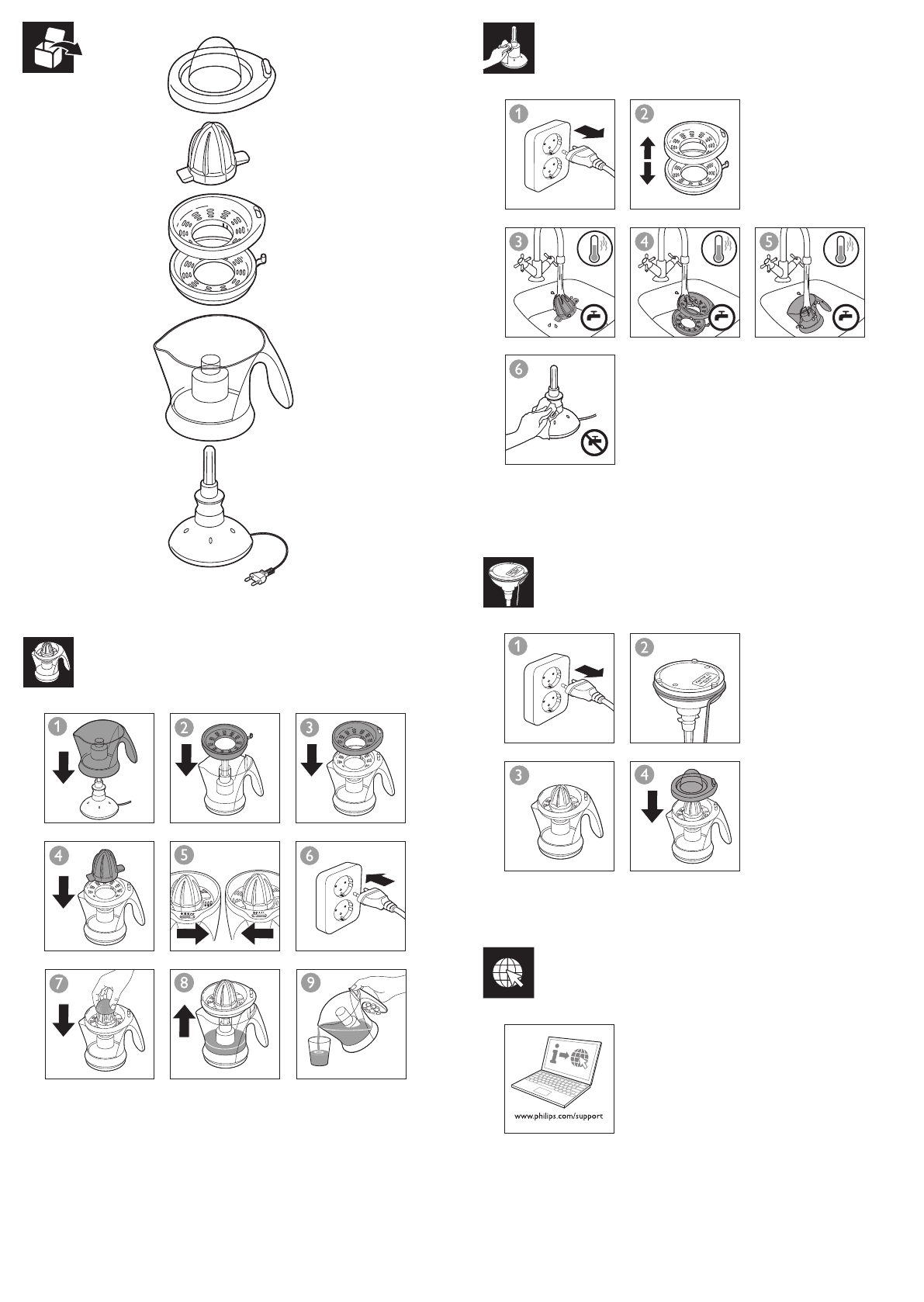 1
2
3
4
5
6
7
8
9

1
2
3
4
5
6

1
2
3
4

www.philips.com/support