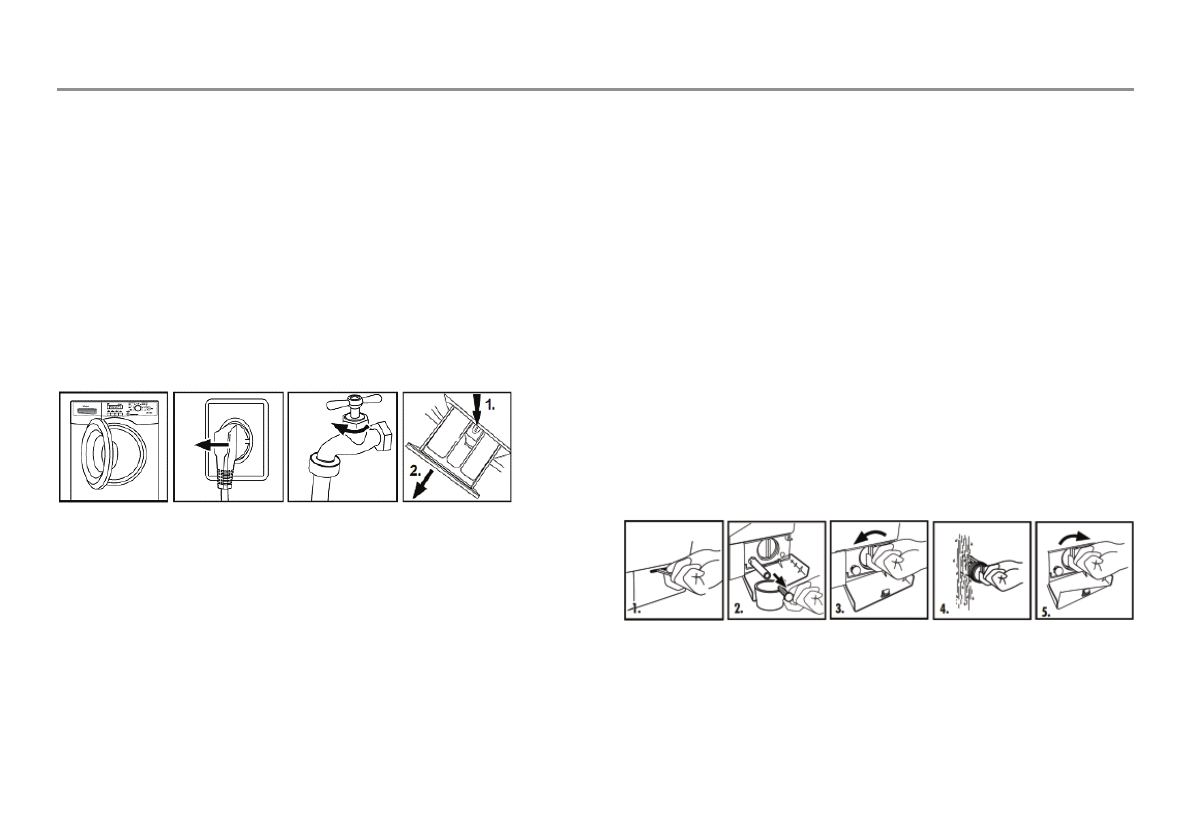 1.

2.

1.

2.

3.

4.

5.