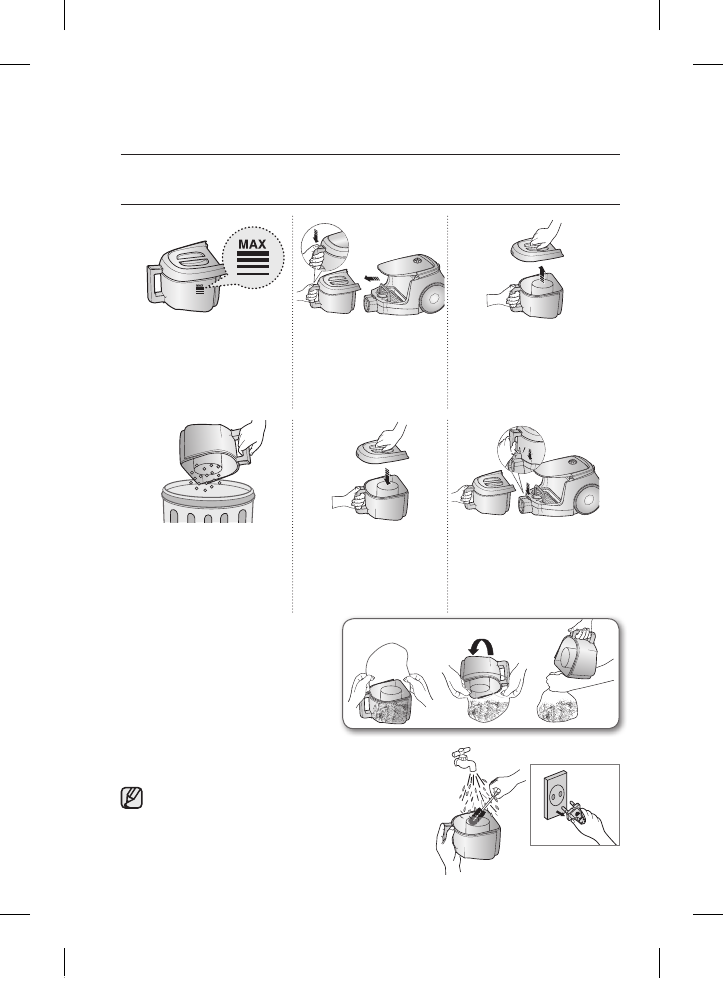 MAX