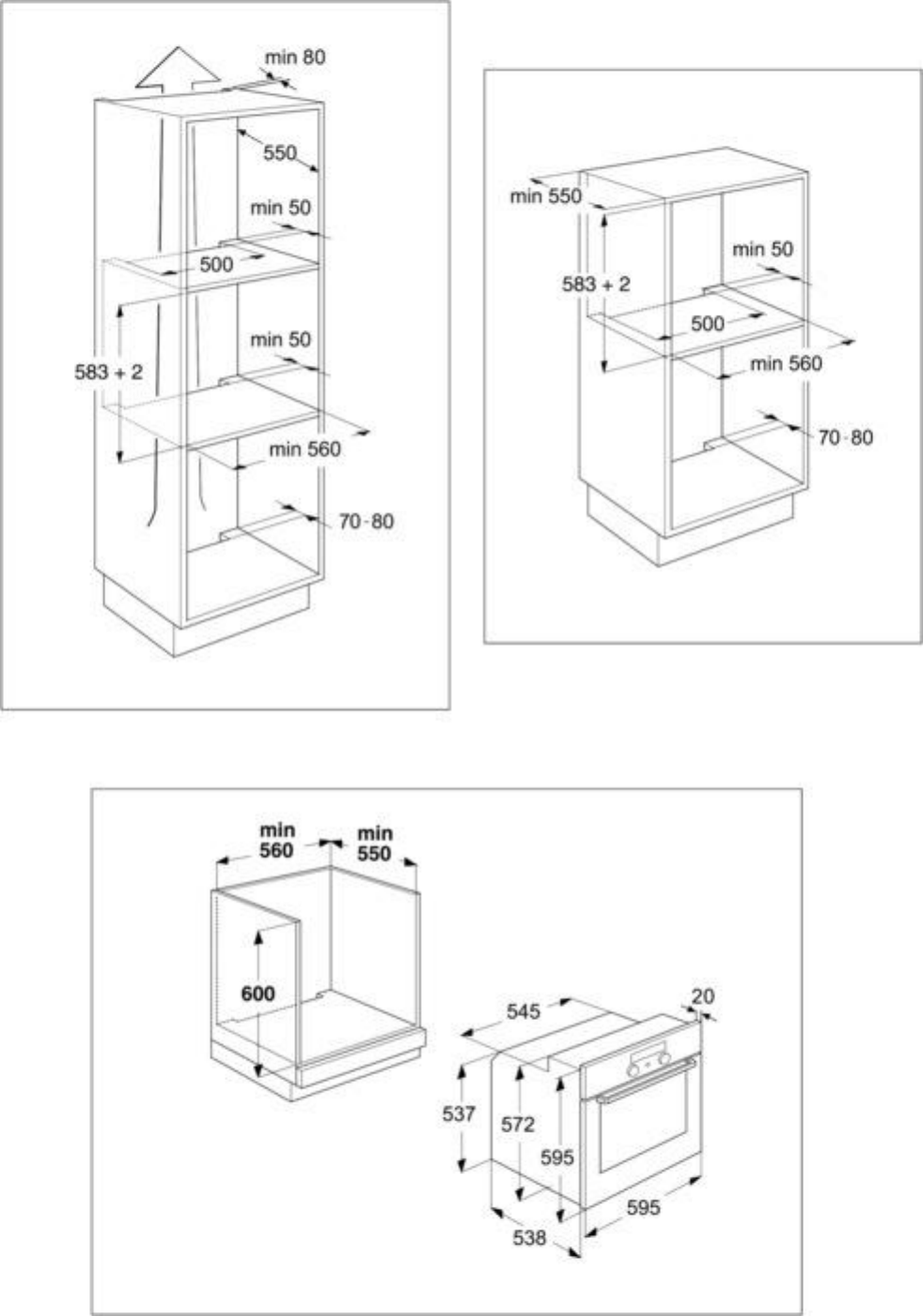 min 80

550

min 50

500

583 + 2

min 50

min 560

70 - 80

min 550

583 + 2

min 50

500

min 560

70 - 80

min 560

min 550

600

545

20

537

572

595

595

538