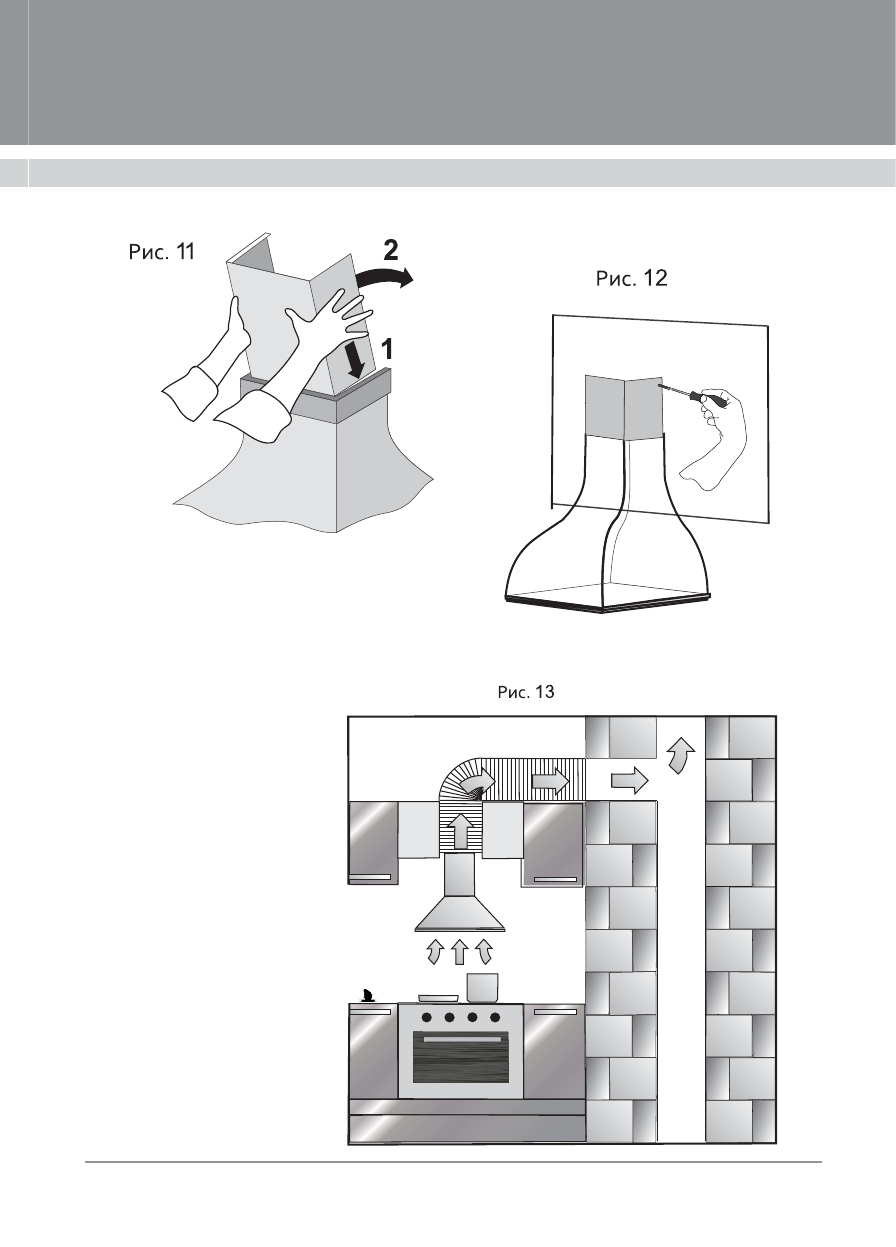 Рис. 11

2

1

Рис. 12

Рис. 13