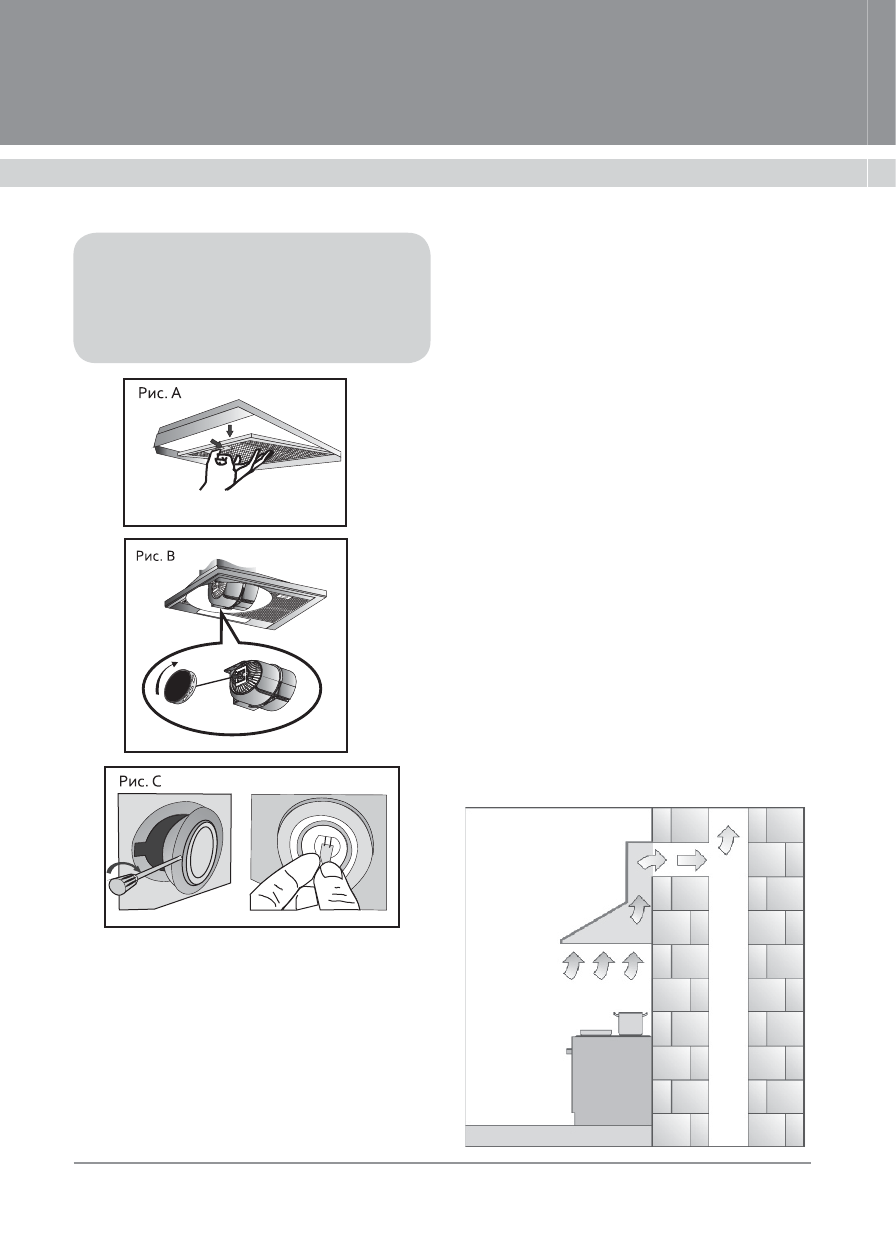 Рис. A

Рис. B

Рис. C