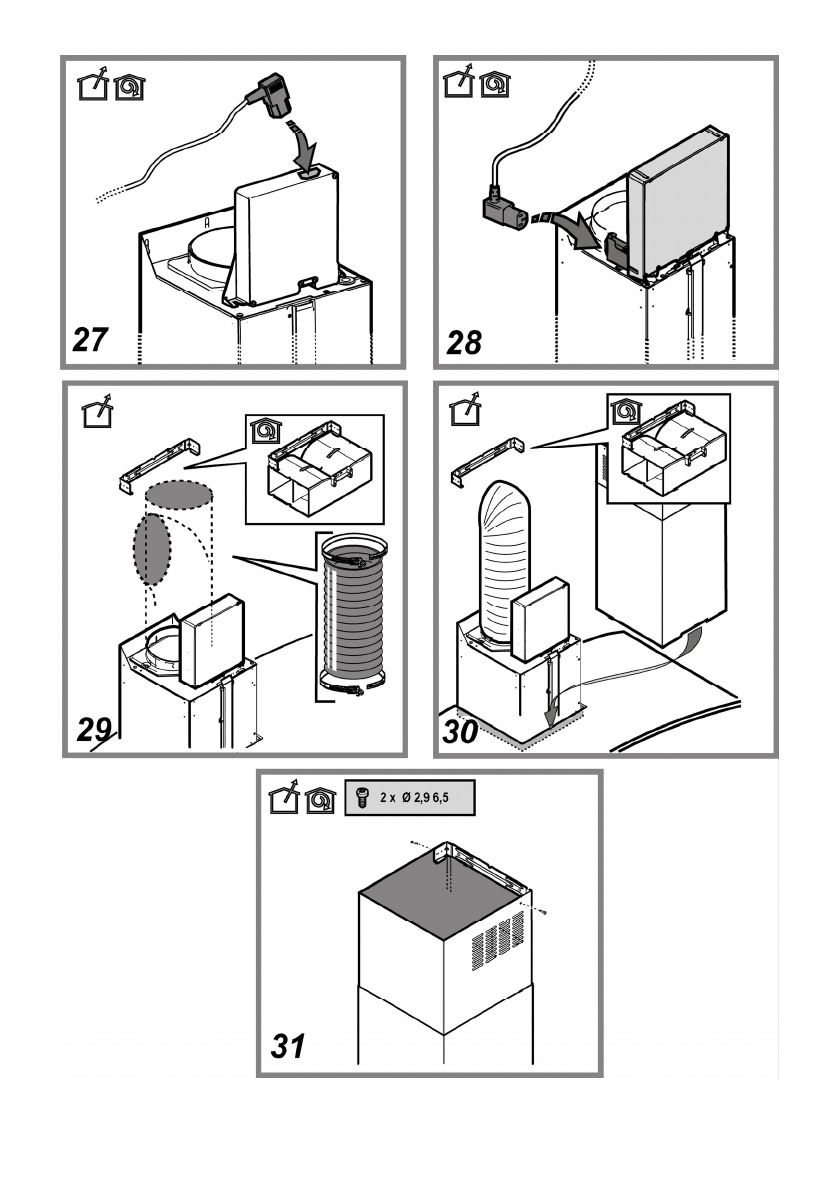 27

28

29

30

2 x Ø 2,9 6,5

31