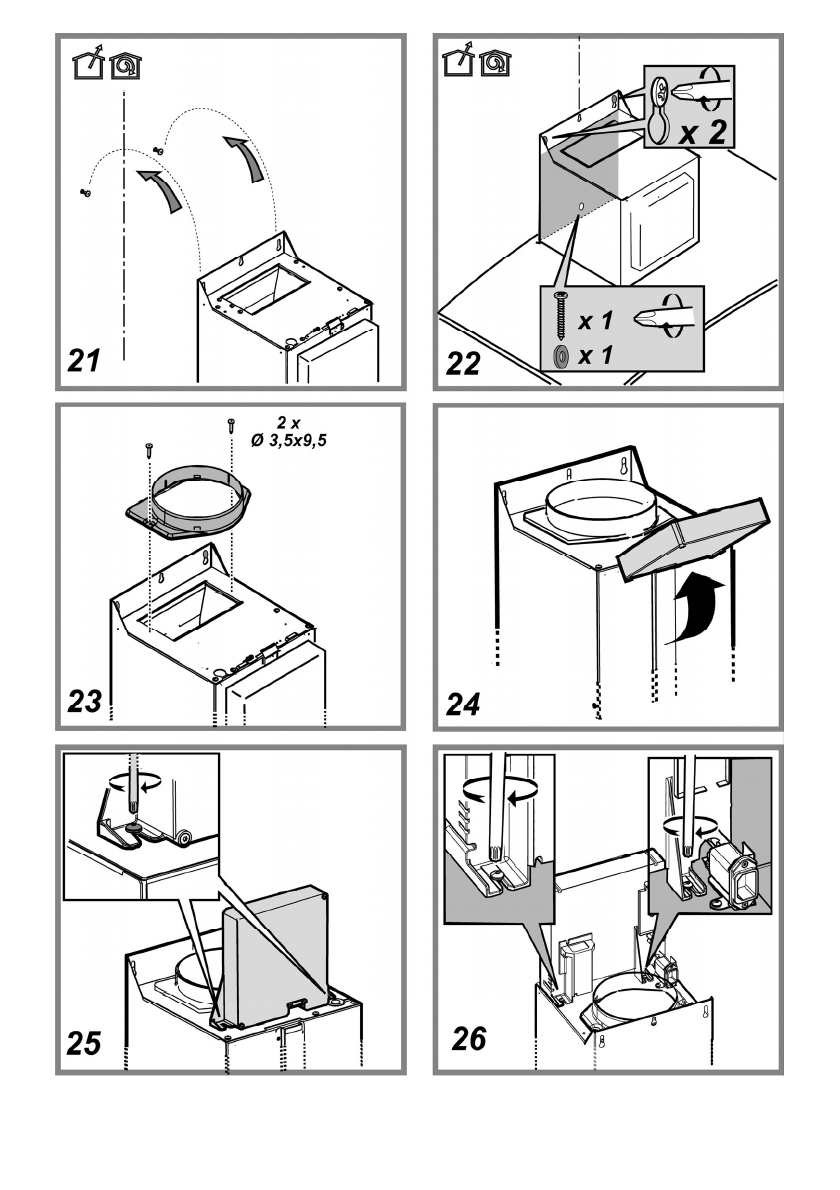 21

x 2

x 1

x 1

22

2 x
Ø 3,5x9,5

23

24

25

26