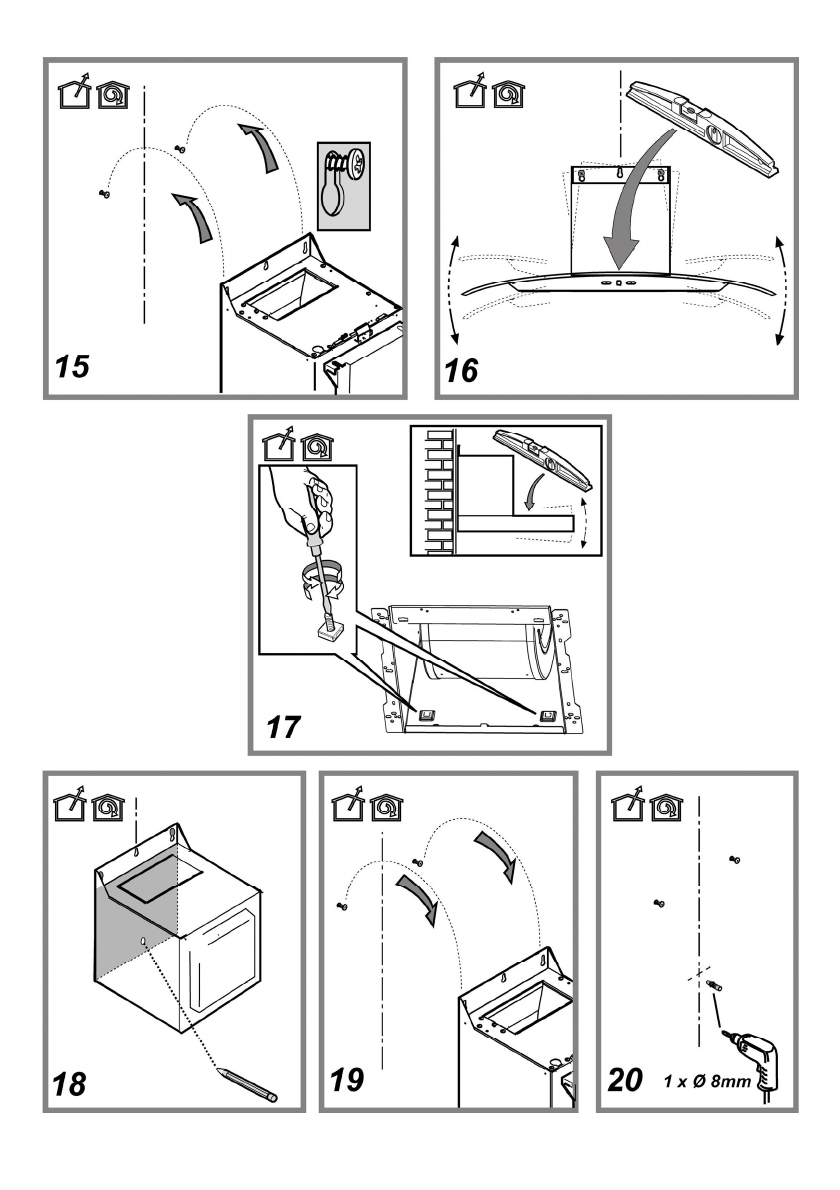 15

16

17

18

19

20 1 x Ø 8mm