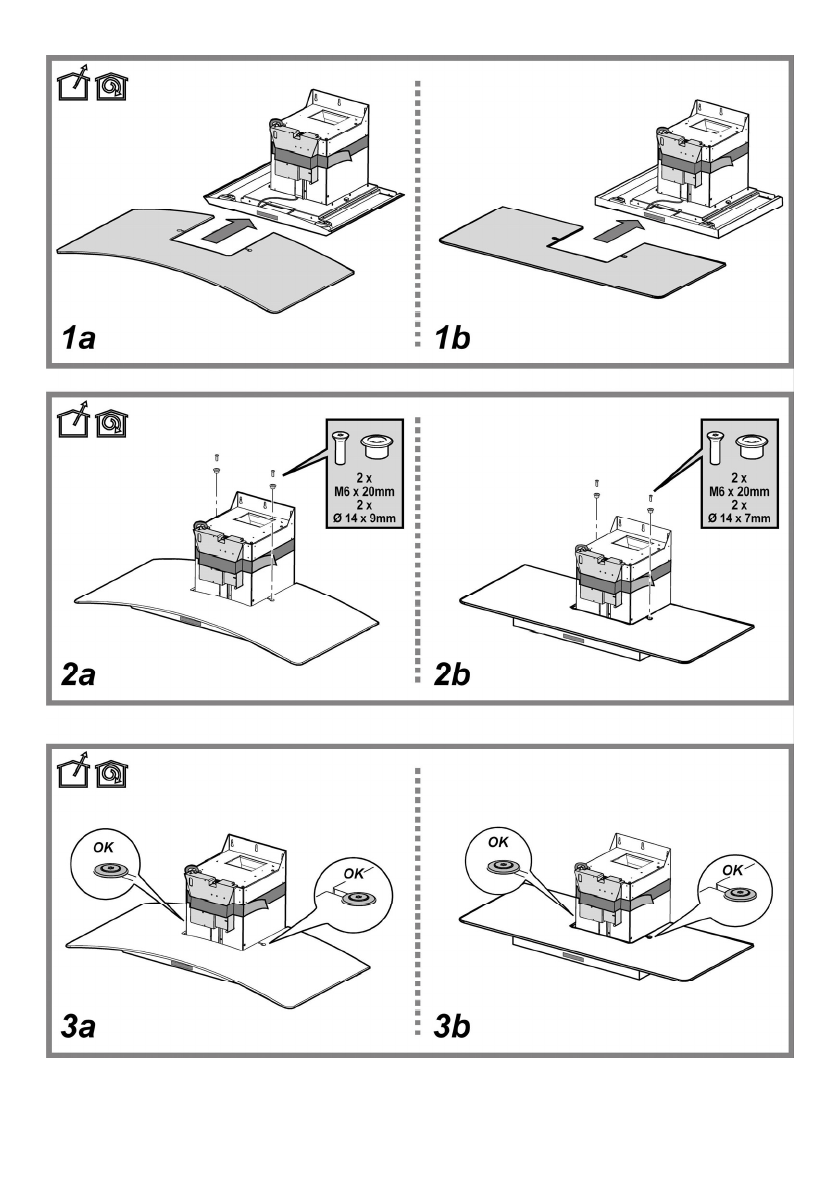 1a

1b

2 x
M6 x 20mm
2 x
Ø 14 x 9mm

2a

2 x
M6 x 20mm
2 x
Ø 14 x 7mm

2b

OK

OK

3a

OK

OK

3b