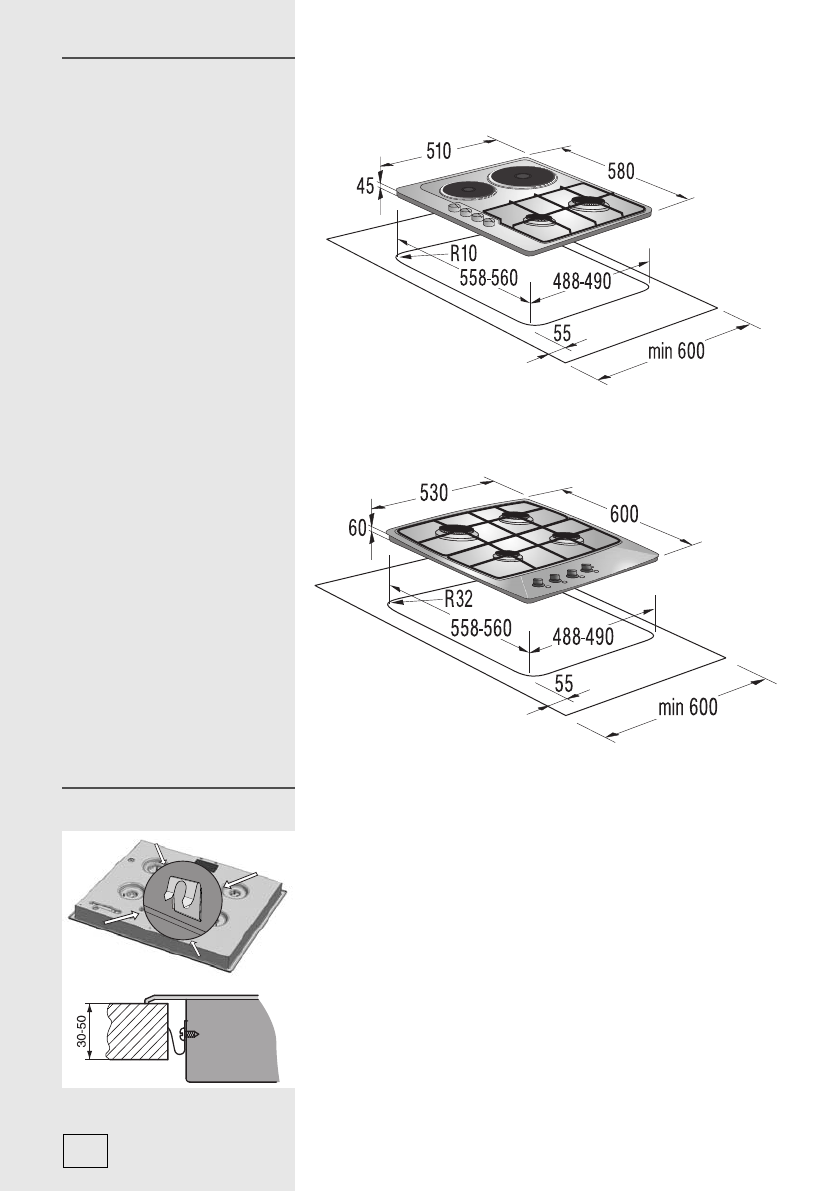 510
580
45
R10
558-560
488-490
55
min 600

530
600
60
R32
558-560
488-490
55
min 600

30-50