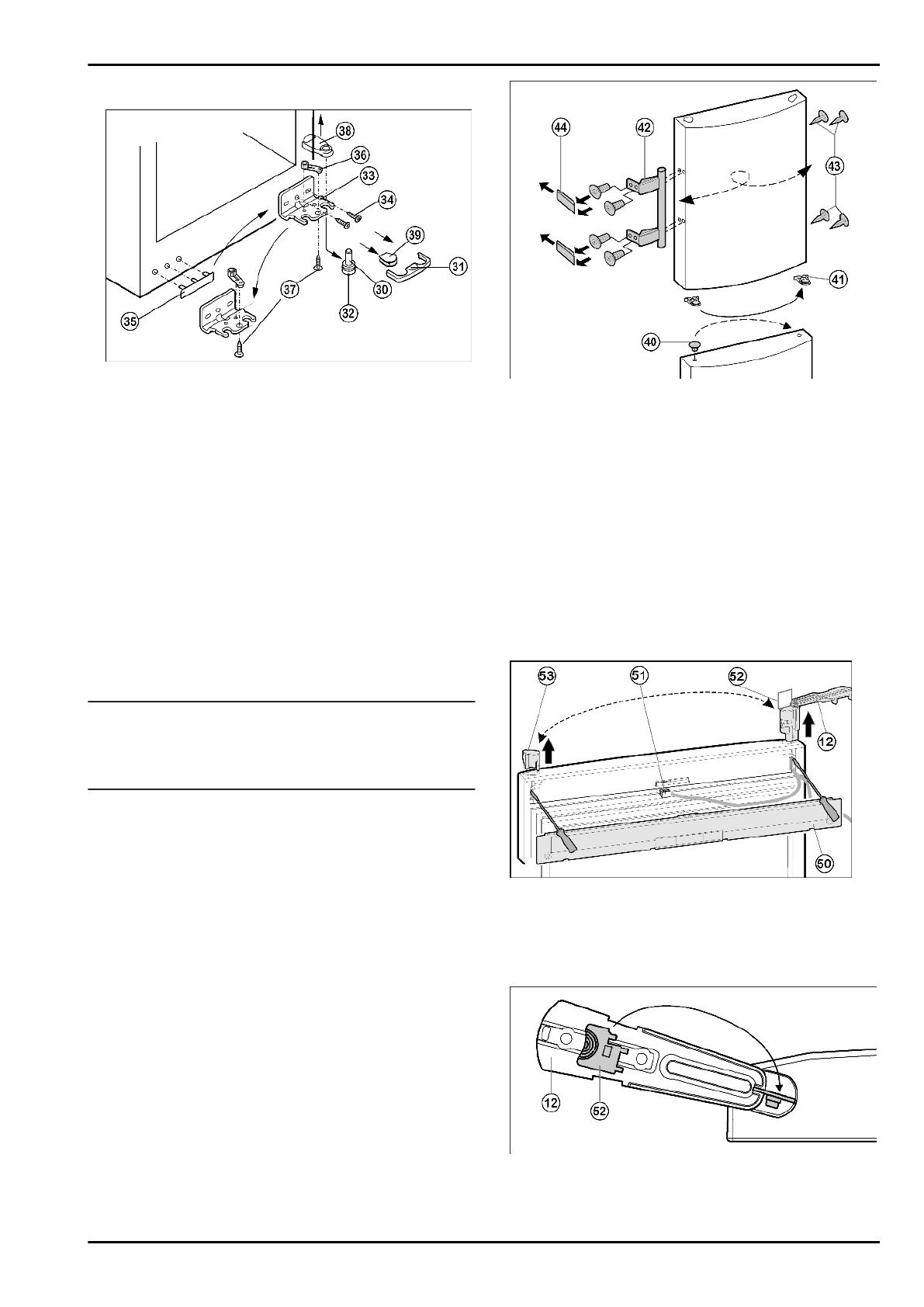 38
36
33
34
39
31
30
32
37
35

44
42
43
41
40

53
51
52
12
50

12
52