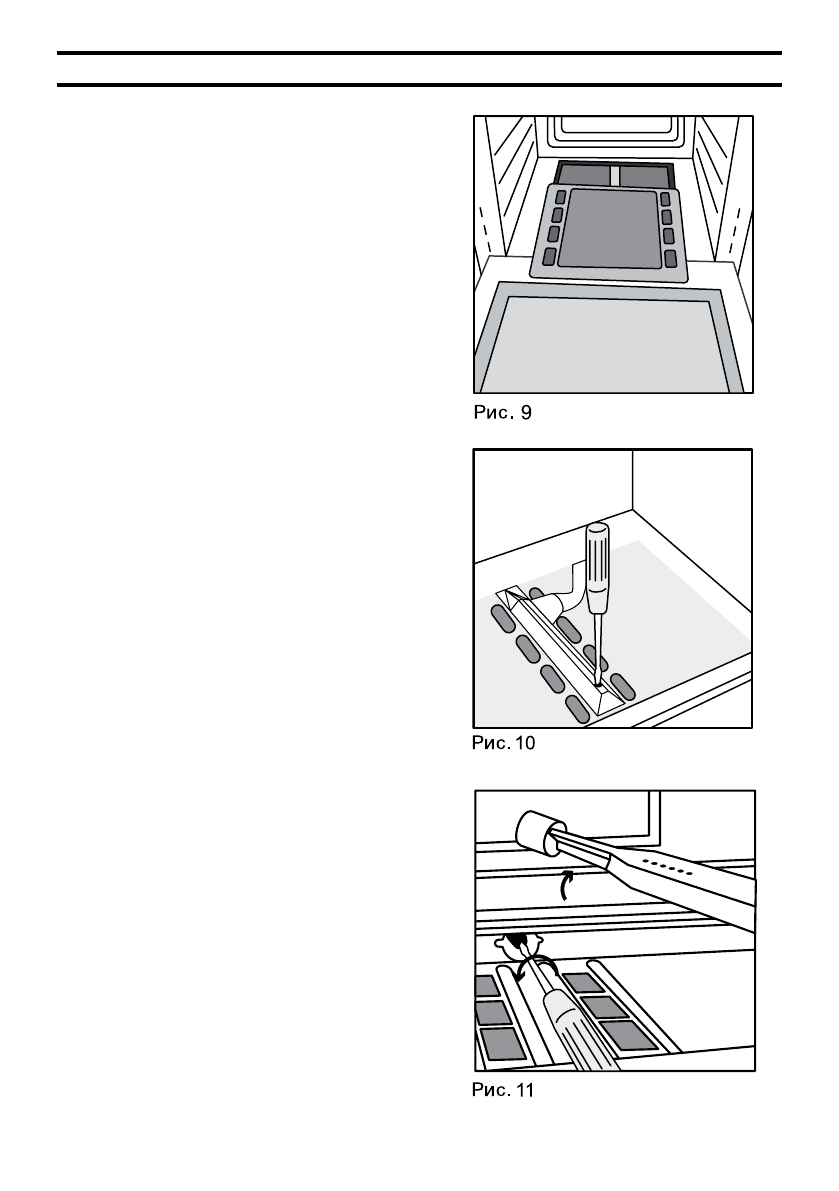 Рис. 9

Рис. 10

Рис. 11