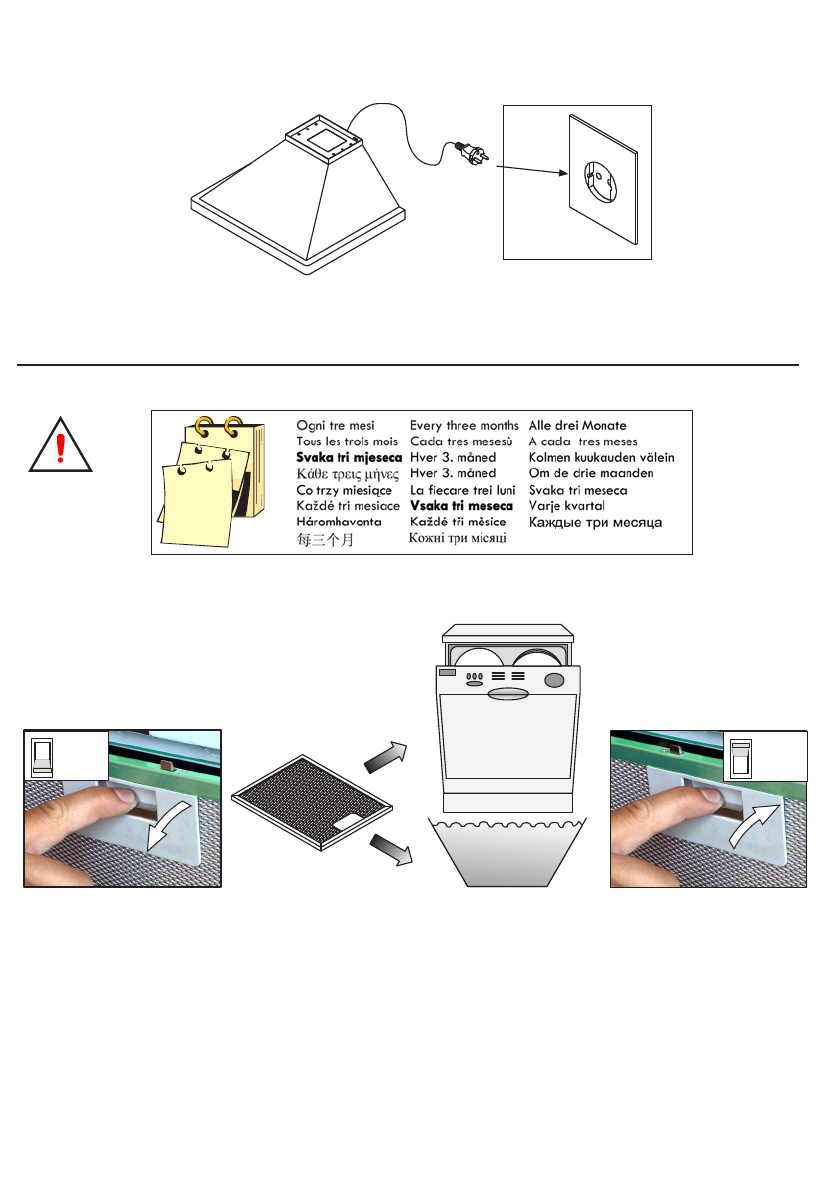 Ogni tre mesi
Tous les trois mois
Svaka tri mjeseca
Κάθε τρεις μήνες
Co trzy miesiące
Každé tri mesiace
Háromhavonta
每三个月

Every three months
Cada tres mesesù
Hver 3. måned
Hver 3. måned
La fiecare trei luni
Vsaka tri meseca
Každé tři měsíce
Кожні три місяці

Alle drei Monate
A cada tres meses
Kolmen kuukauden välein
Om de drie maanden
Svaka tri meseca
Varje kvartal
Каждые три месяца