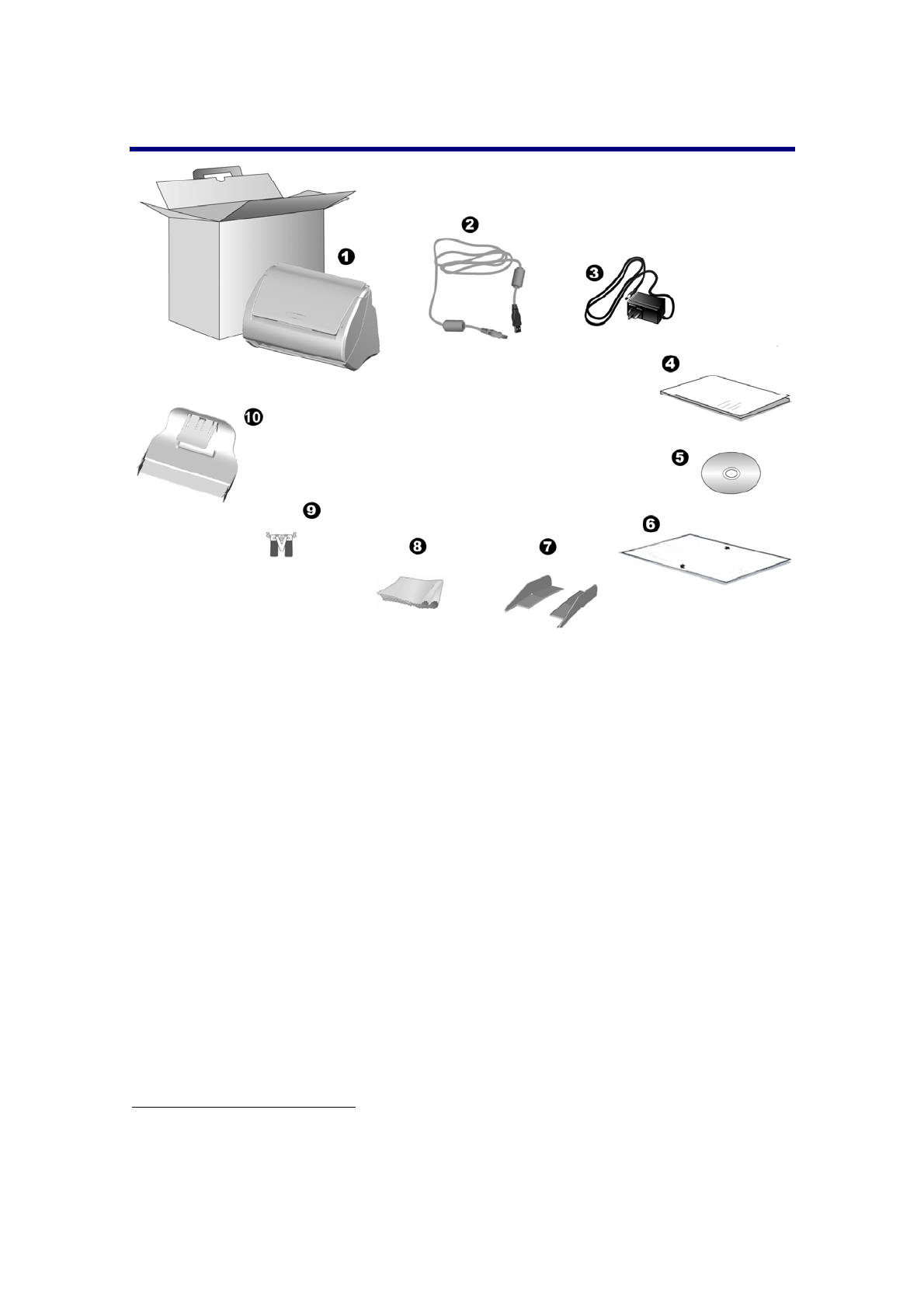 ❶
❷
❸
❹
❿
❺
❾
❻
❽
❼