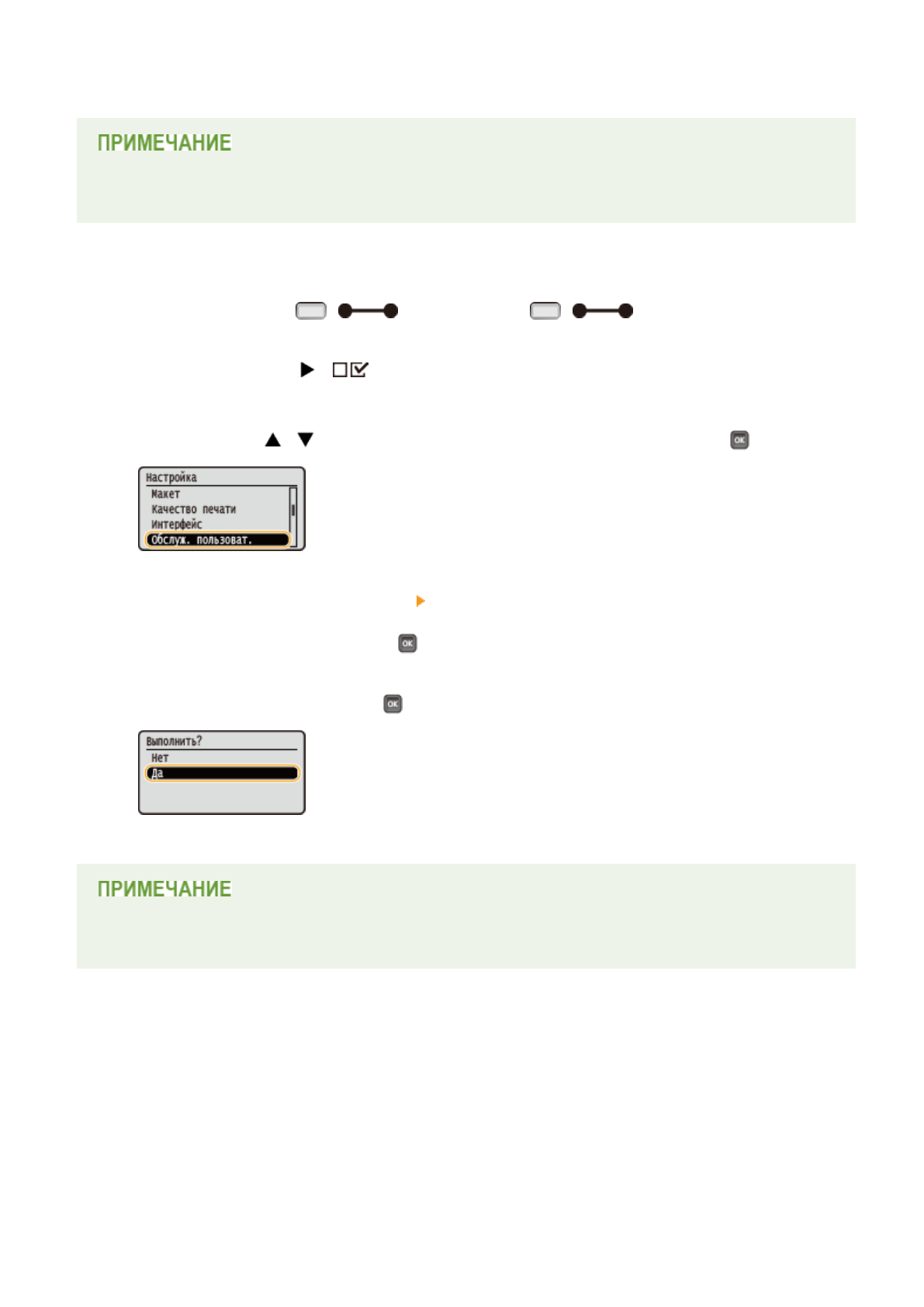 ПРИМЕЧАНИЕ

Настройка
Макет
Качество печати
Интерфейс
Обслуж. пользоват.

OK

OK

OK

Выполнить?
Нет
Да

ПРИМЕЧАНИЕ