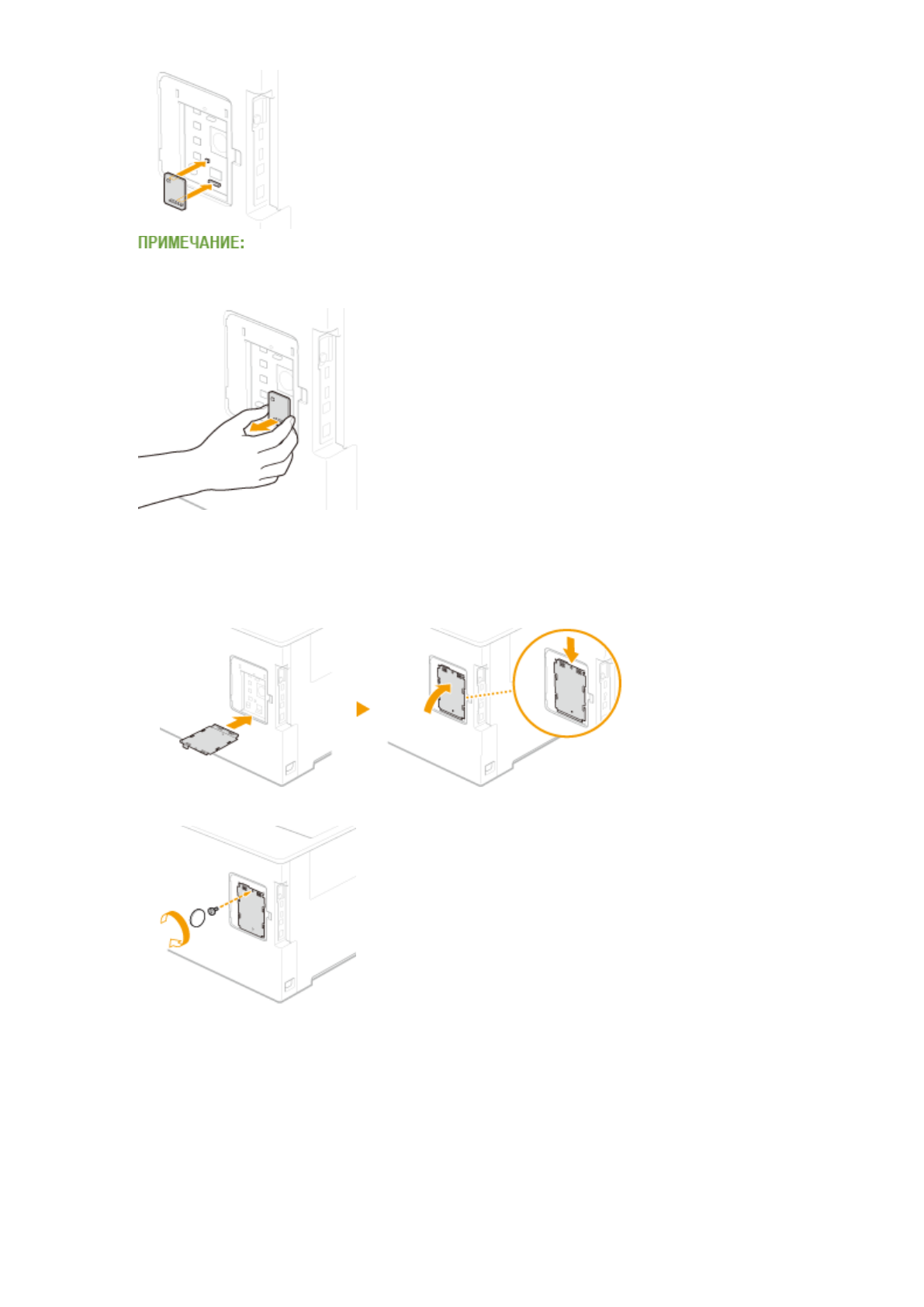 ПРИМЕЧАНИЕ: