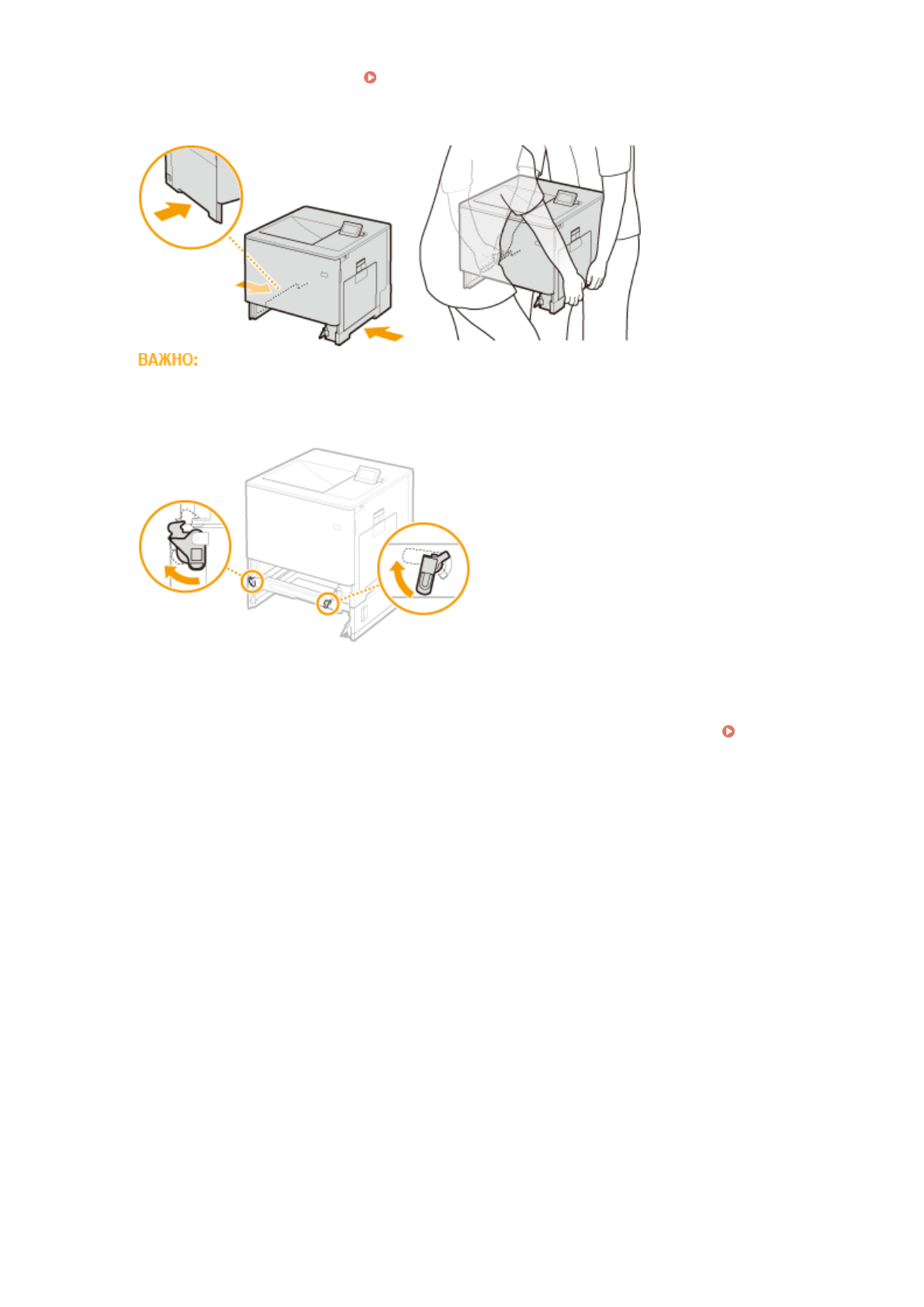 ВАЖНО: