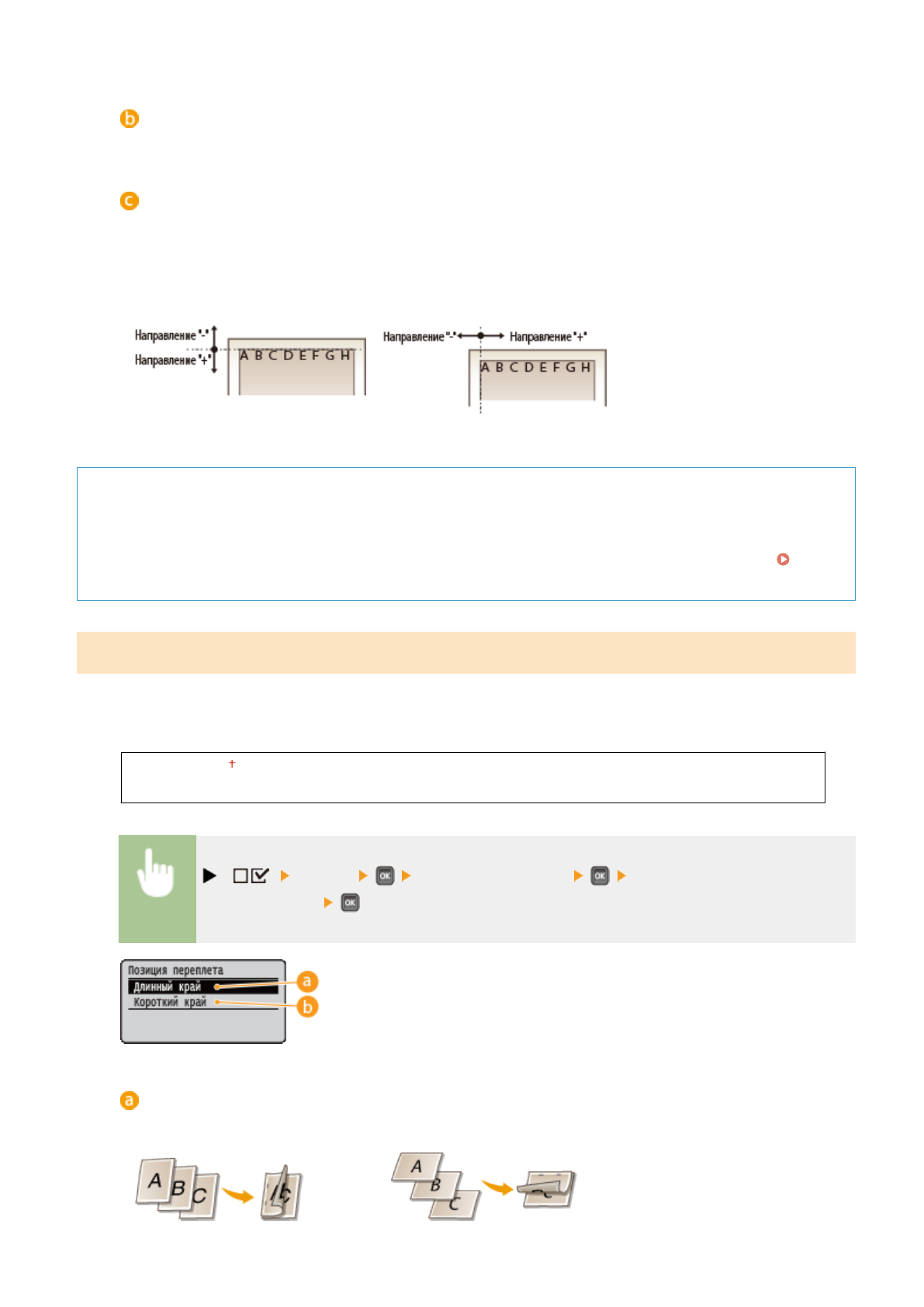 b

c

Направление "-"
Направление "+"
A B C D E F G H

Направление "-"
Направление "+"
A B C D E F G H

†

OK OK OK

Позиция переплета
Длинный край
Короткий край
a
b

a

A B C
A B C