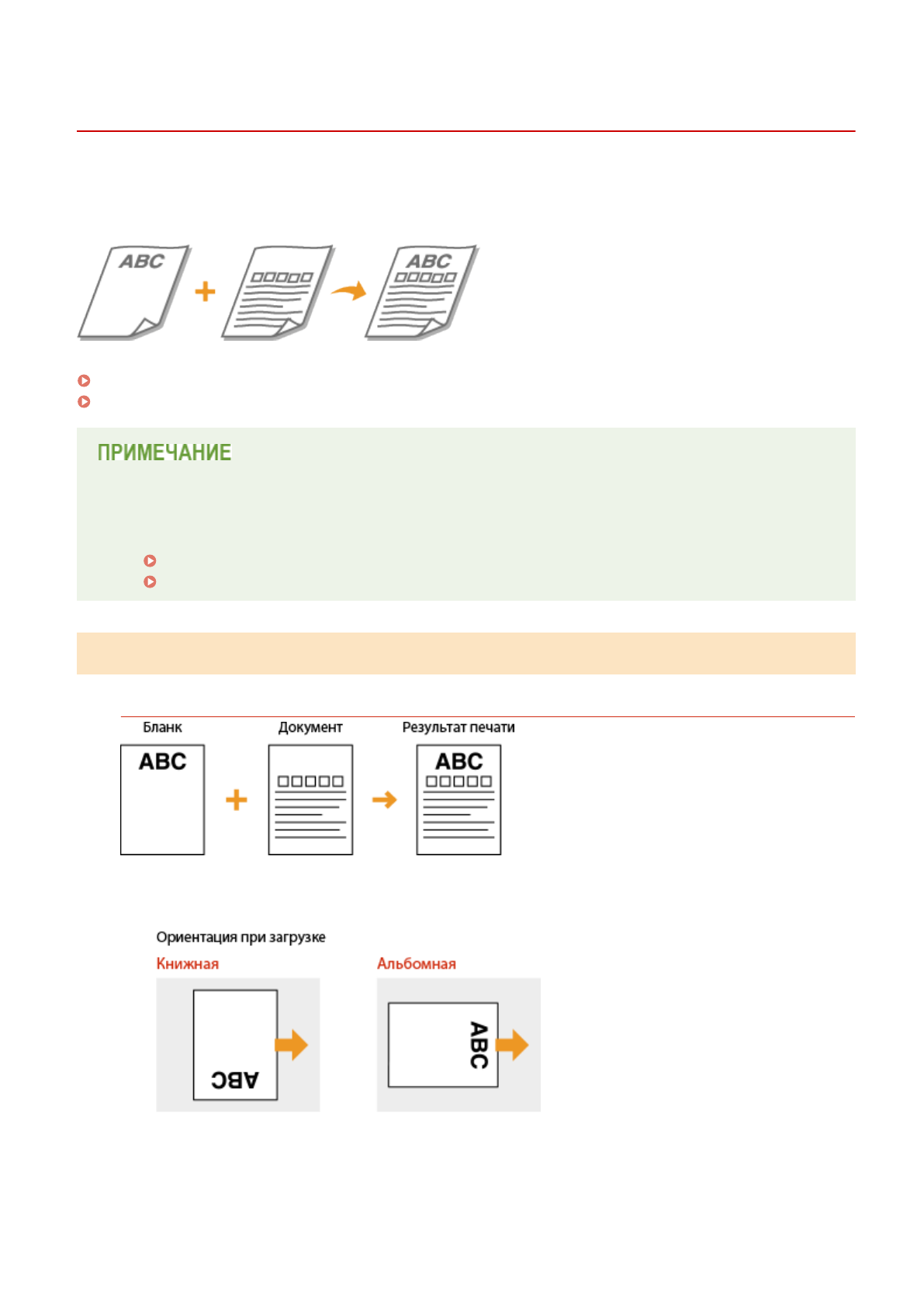 ABC

ABC

ПРИМЕЧАНИЕ

Бланк

Документ

Результат печати

ABC

ABC

Ориентация при загрузке

Книжная

Альбомная

ABC

ABC