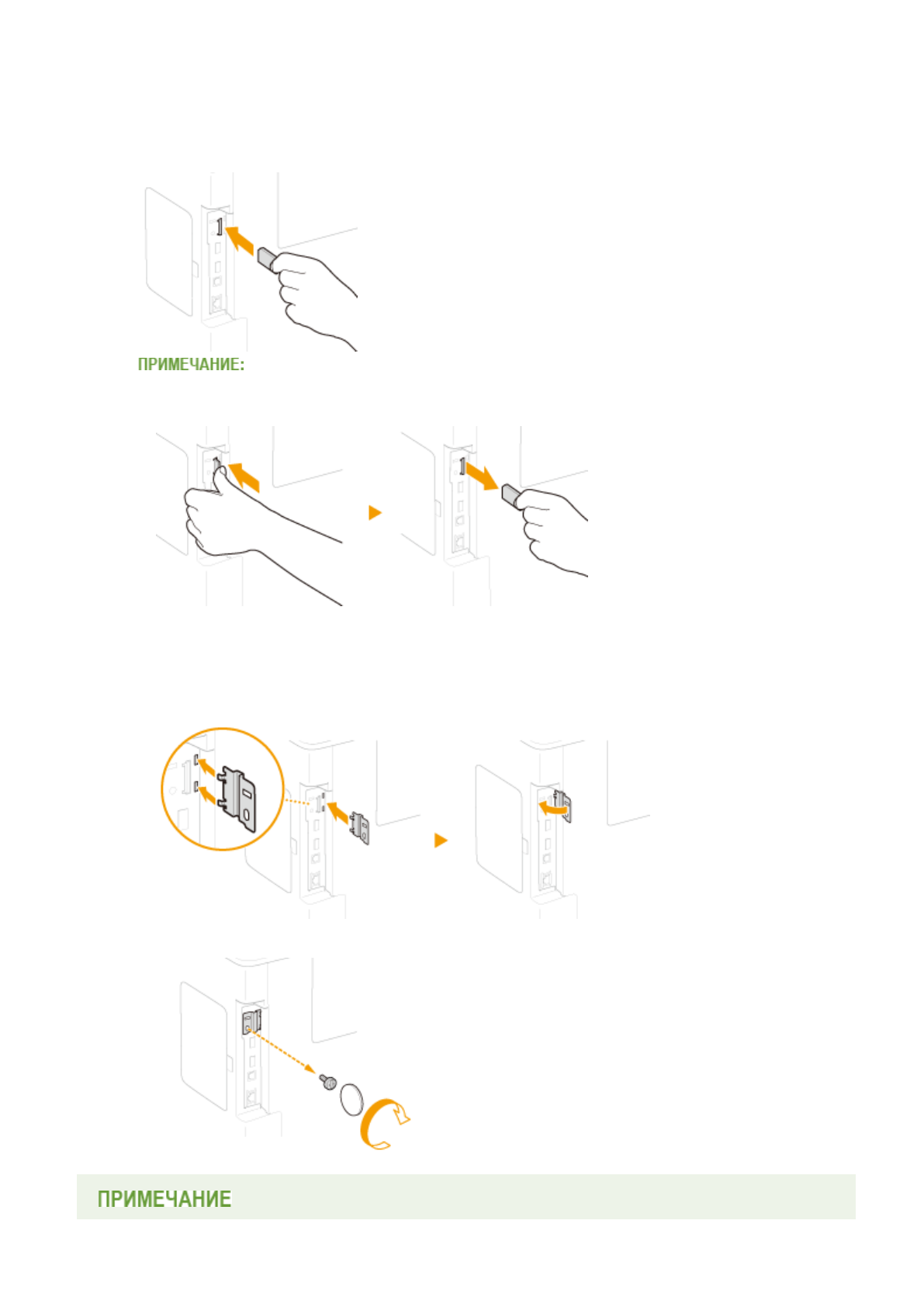 ПРИМЕЧАНИЕ:

ПРИМЕЧАНИЕ