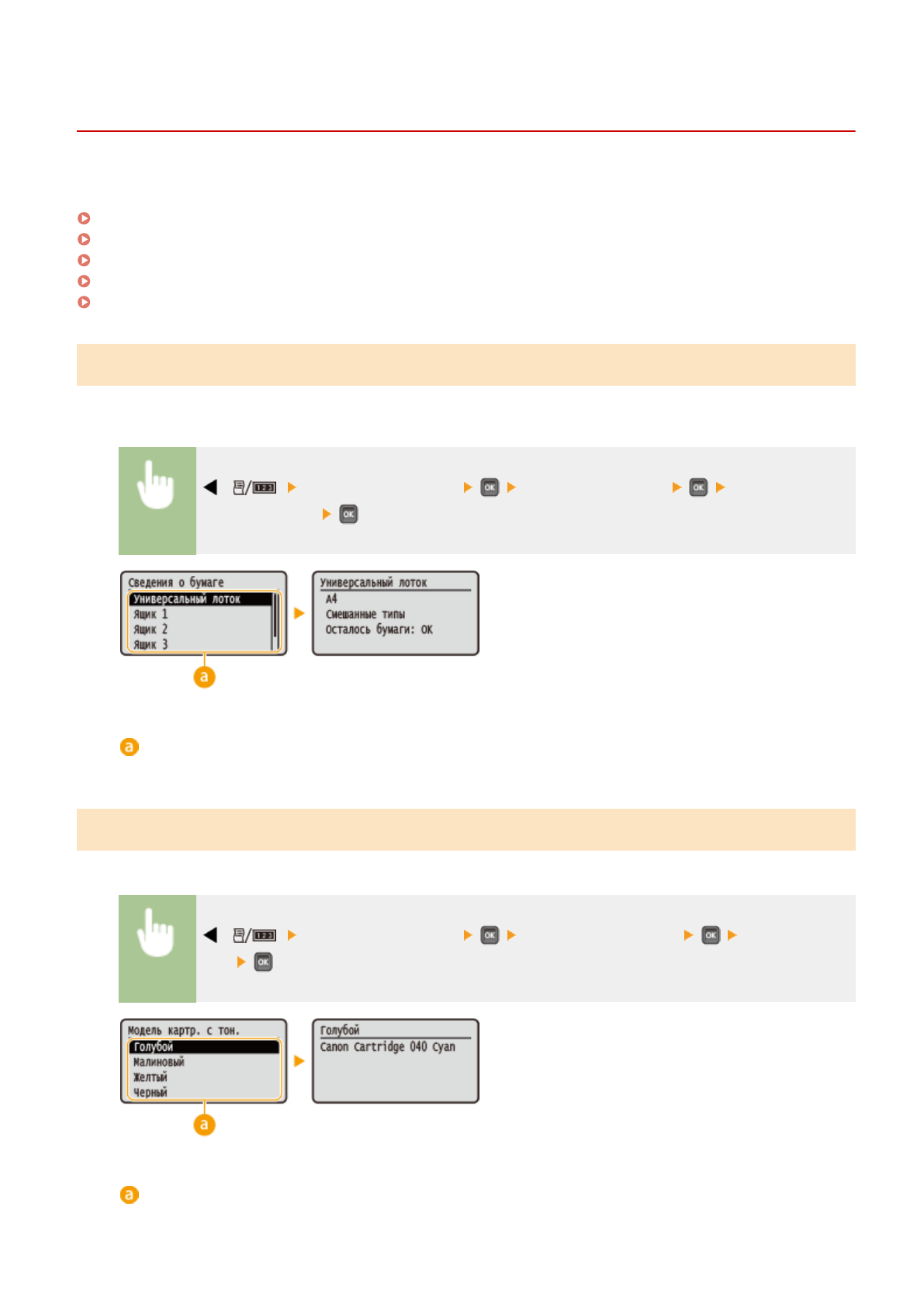 OK OK

OK

Сведения о бумаге
Универсальный лоток
Ящик 1
Ящик 2
Ящик 3

Универсальный лоток
A4
Смешанные типы
Осталось бумаги: OK

a

a

OK OK

OK

Модель картр. с тон.
Голубой
Малиновый
Желтый
Черный

Голубой
Canon Cartridge 040 Cyan

a

a