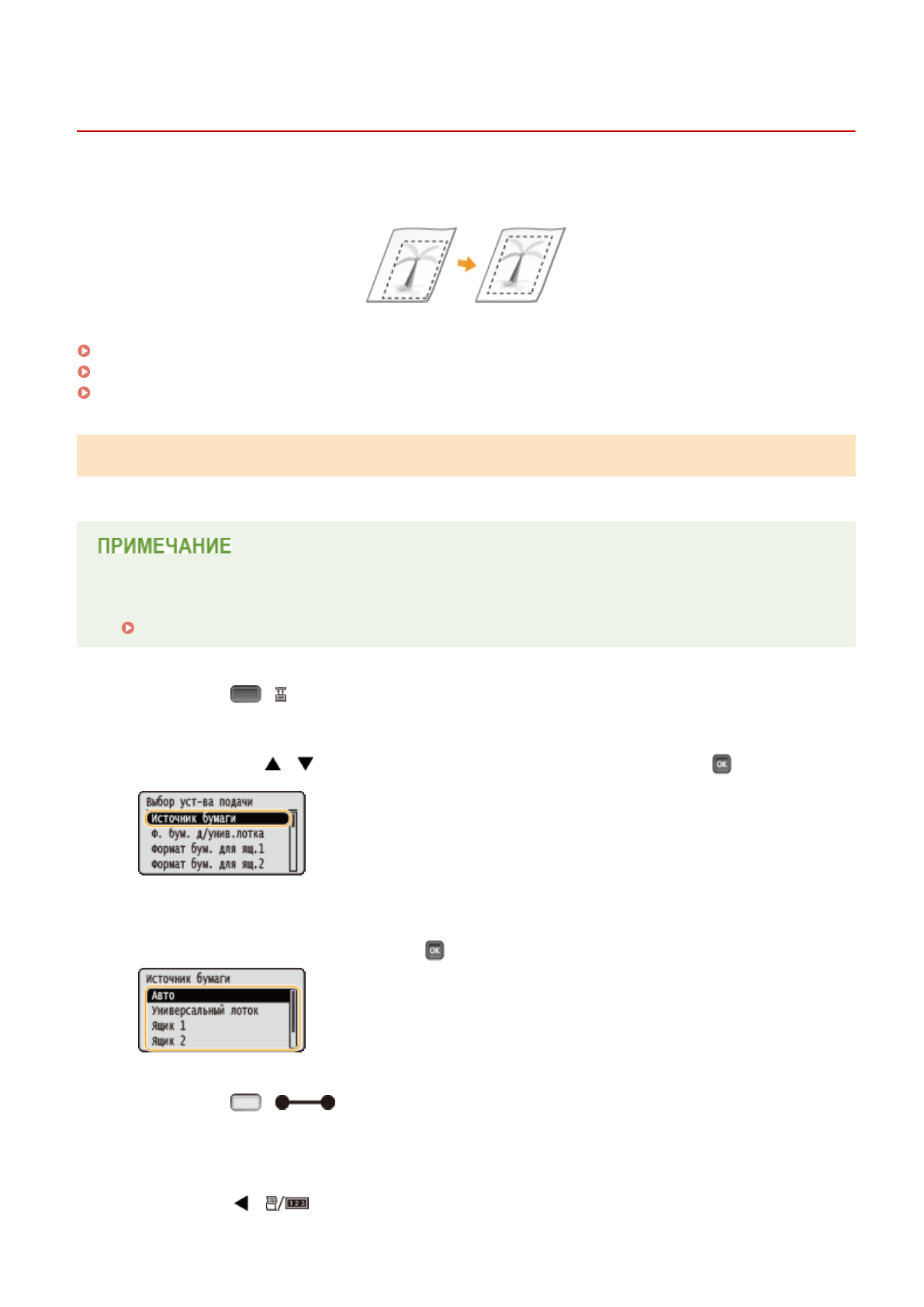 ПРИМЕЧАНИЕ

Выбор уст-ва подачи
Источник бумаги
Ф. бум. д/унив.лотка
Формат бум. для ящ.1
Формат бум. для ящ.2

Источник бумаги
Авто
Универсальный лоток
Ящик 1
Ящик 2