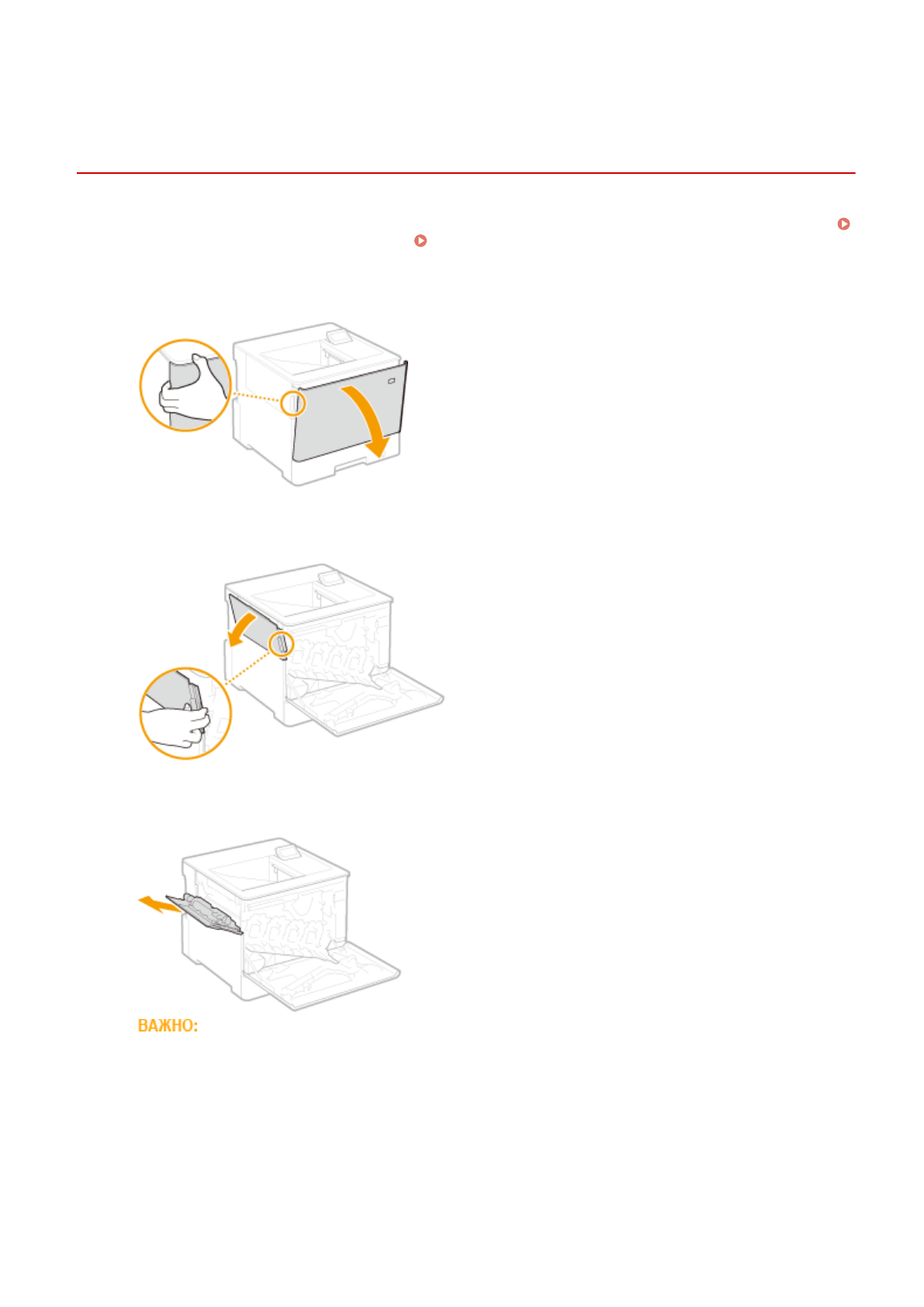 ВАЖНО: