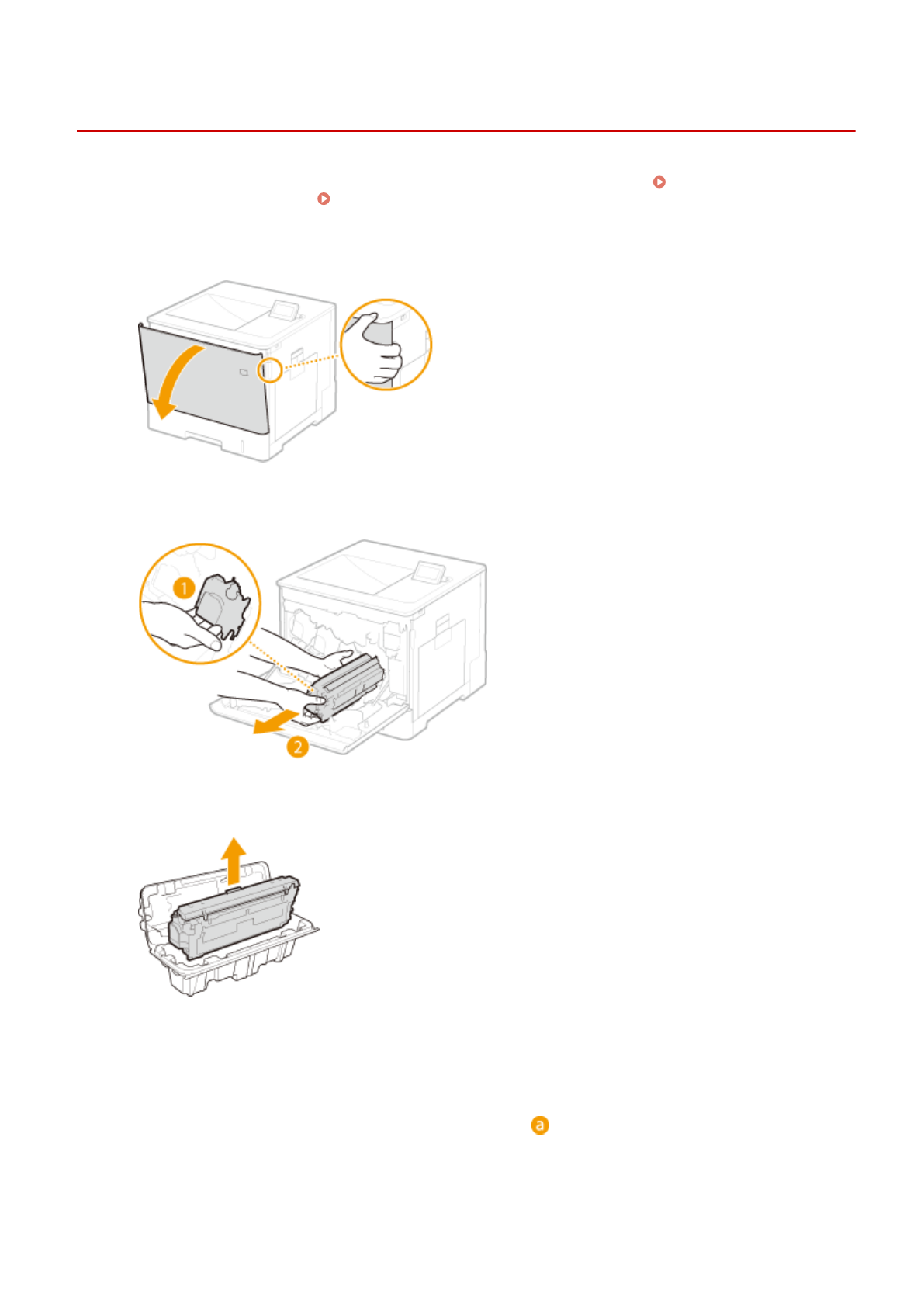 1

2

a